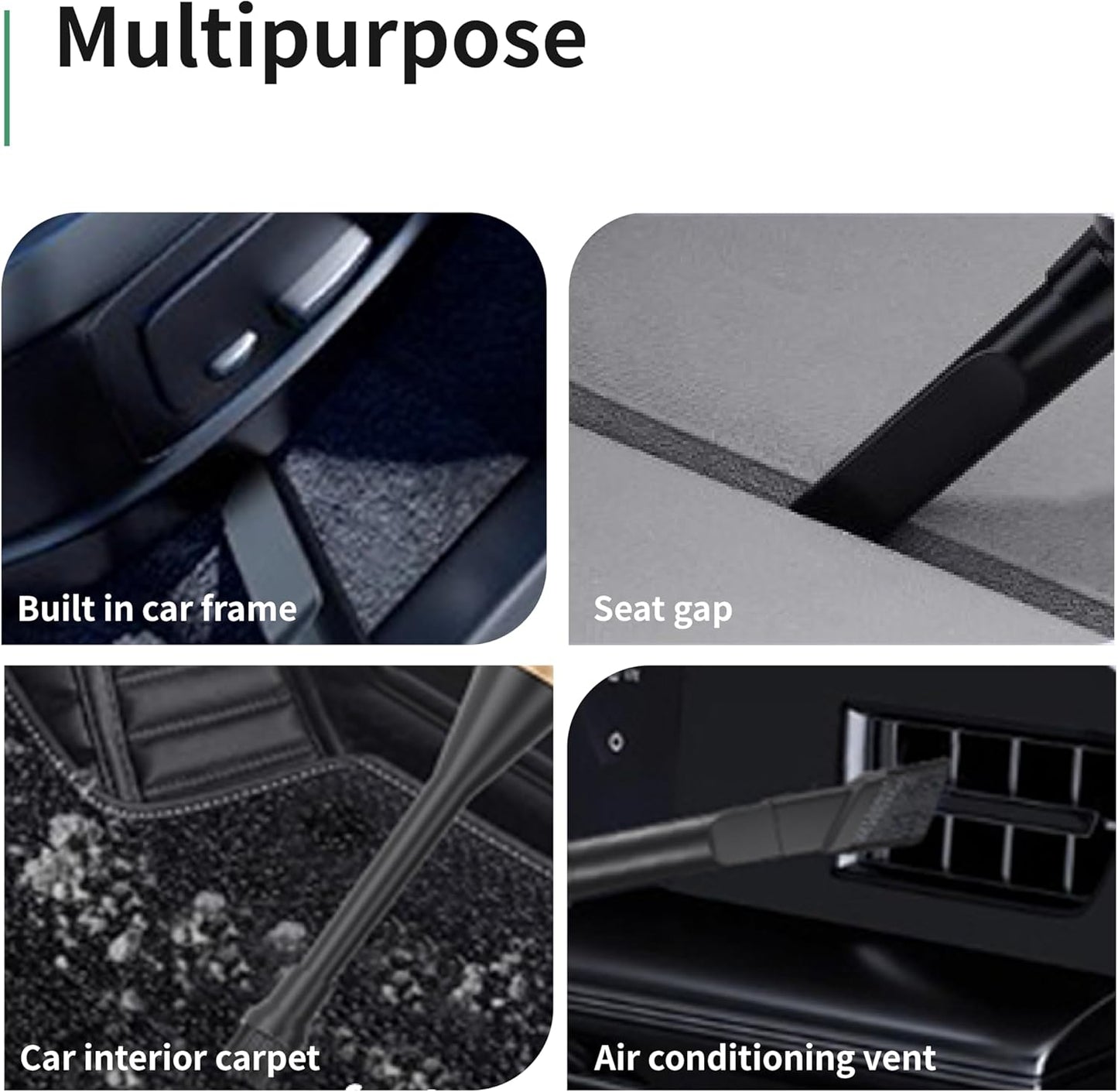 Multipurpose

Built in car frame

Seat gap

Car interior carpet

Air conditioning vent