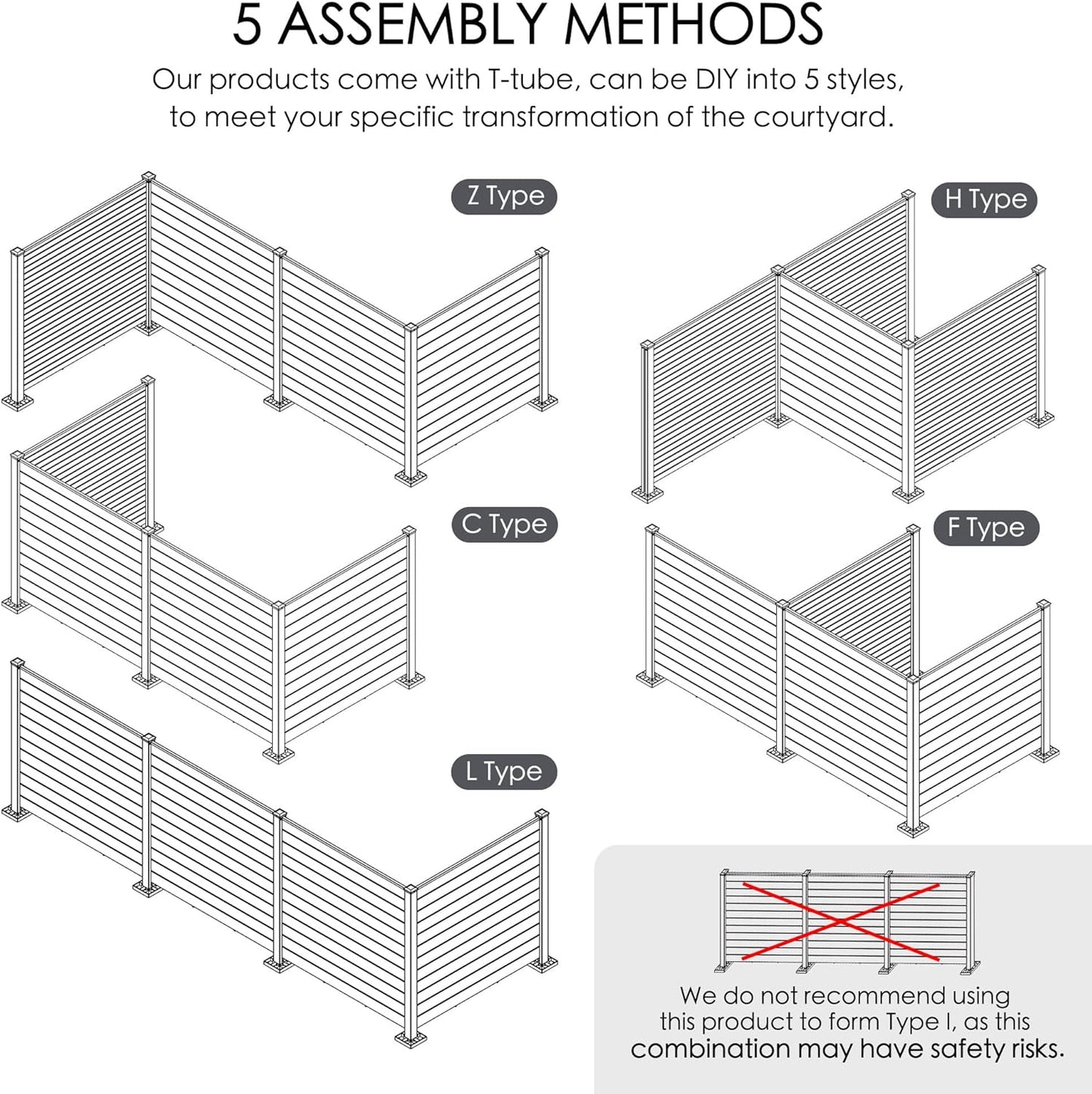 5 ASSEMBLY METHODS

Our products come with T-tube, can be DIY into 5 styles, to meet your specific transformation of the courtyard.

Z Type

H Type

C Type

F Type

L Type

We do not recommend using this product to form Type I, as this combination may have safety risks.