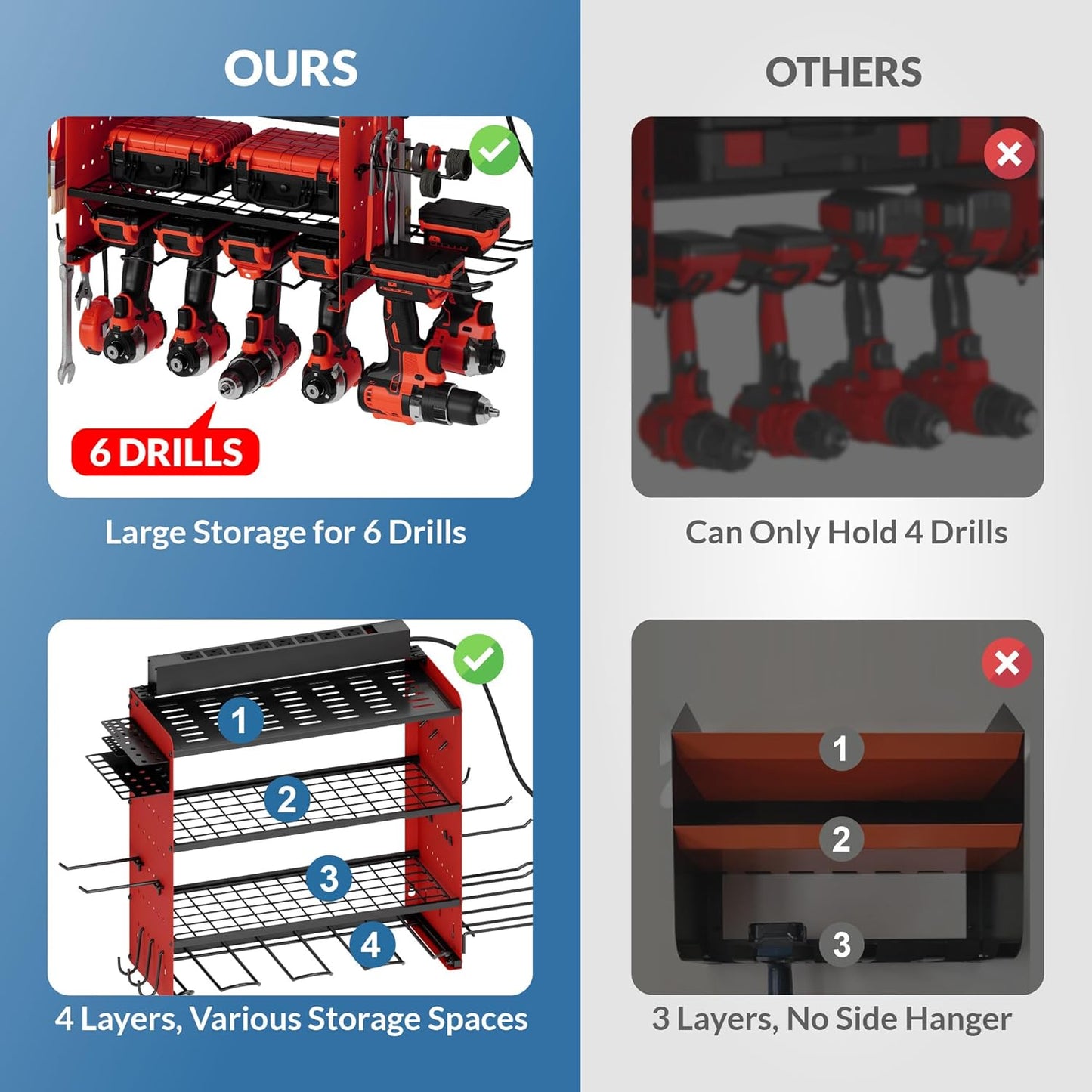 OURS

6 DRILLS

Large Storage for 6 Drills

1
2
3
4

4 Layers, Various Storage Spaces

OTHERS

Can Only Hold 4 Drills

1
2
3

3 Layers, No Side Hanger