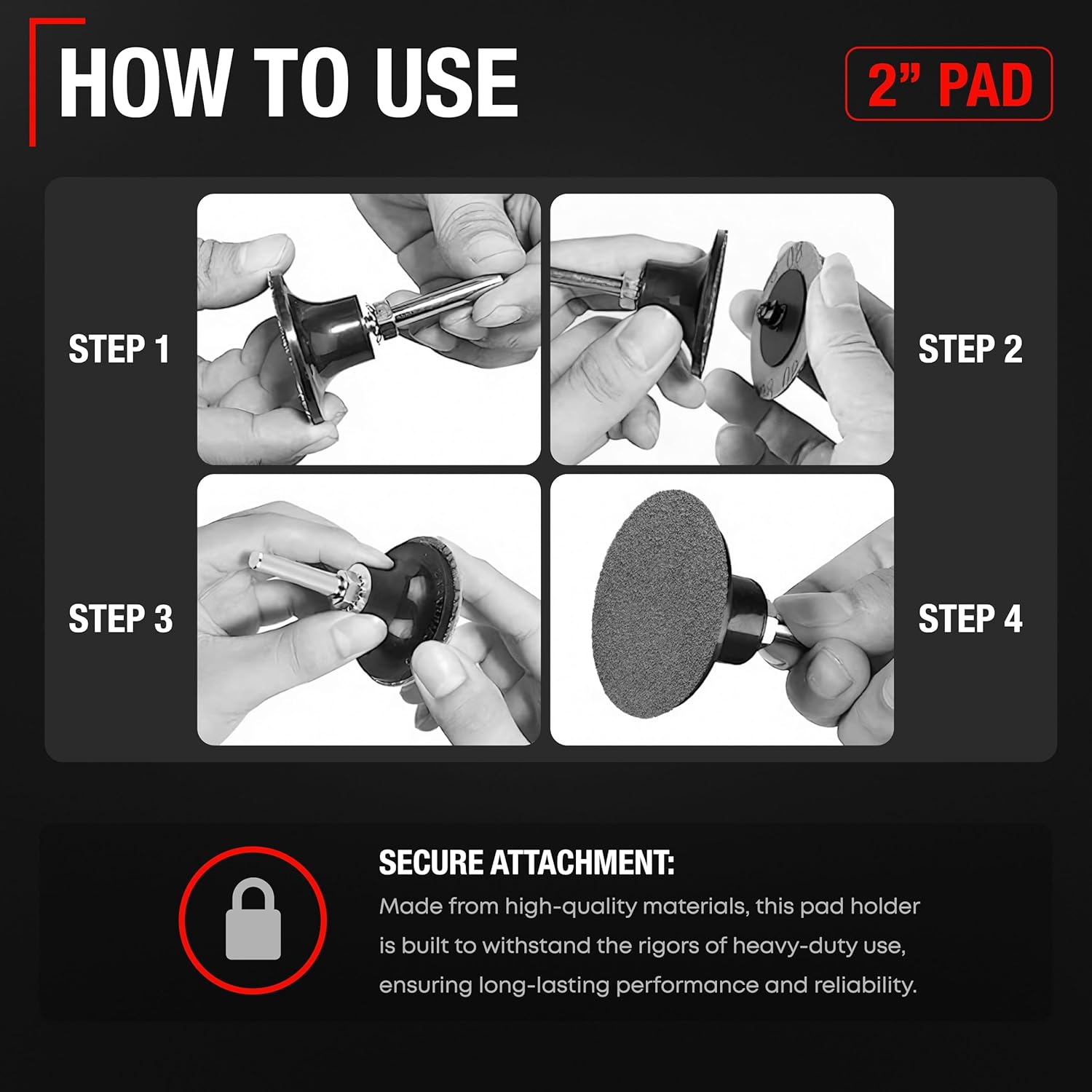 HOW TO USE

2” PAD

STEP 1

STEP 2

STEP 3

STEP 4

SECURE ATTACHMENT:

Made from high-quality materials, this pad holder is built to withstand the rigors of heavy-duty use, ensuring long-lasting performance and reliability.