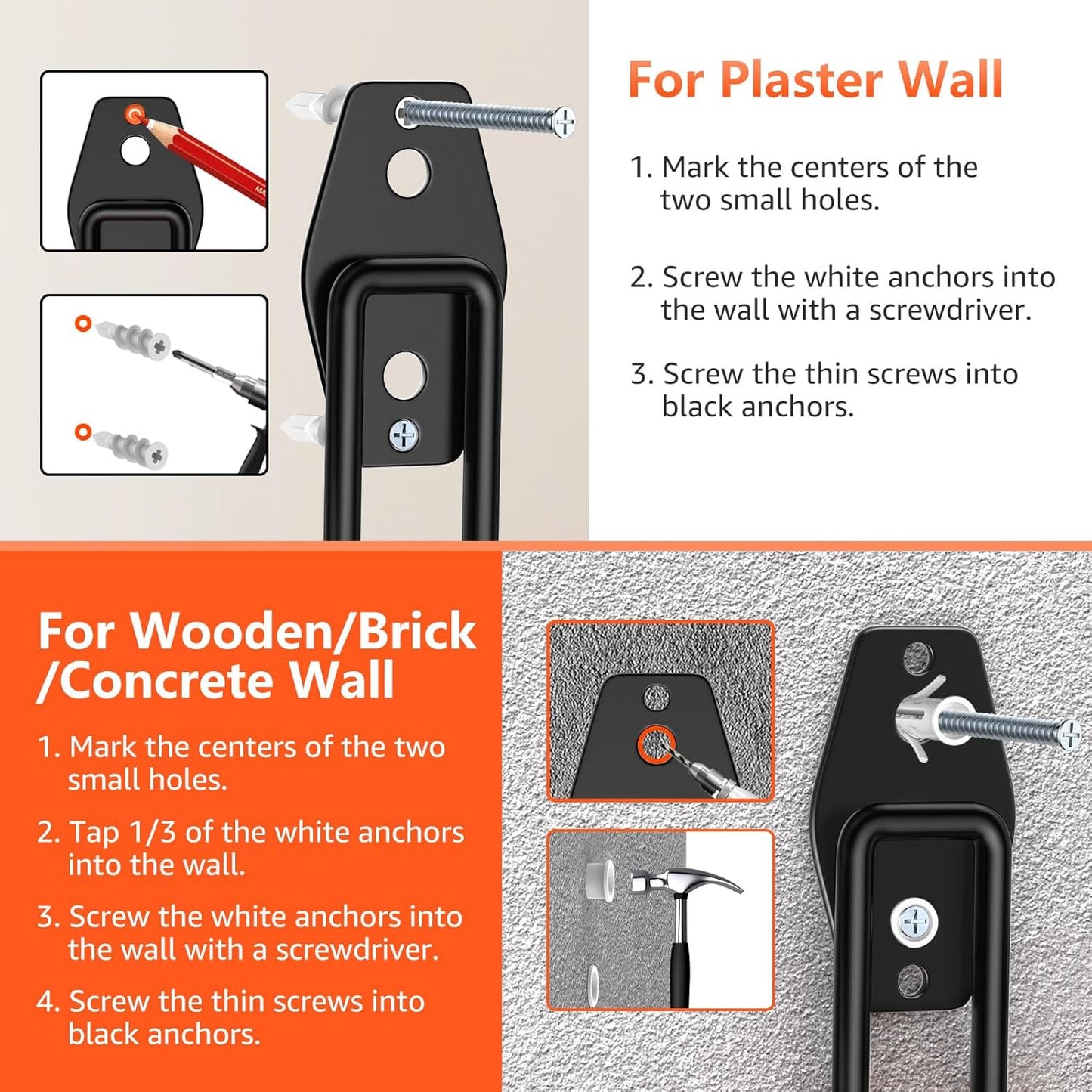 For Plaster Wall

1. Mark the centers of the two small holes.

2. Screw the white anchors into the wall with a screwdriver.

3. Screw the thin screws into black anchors.

For Wooden/Brick /Concrete Wall

1. Mark the centers of the two small holes.

2. Tap 1/3 of the white anchors into the wall.

3. Screw the white anchors into the wall with a screwdriver.

4. Screw the thin screws into black anchors.