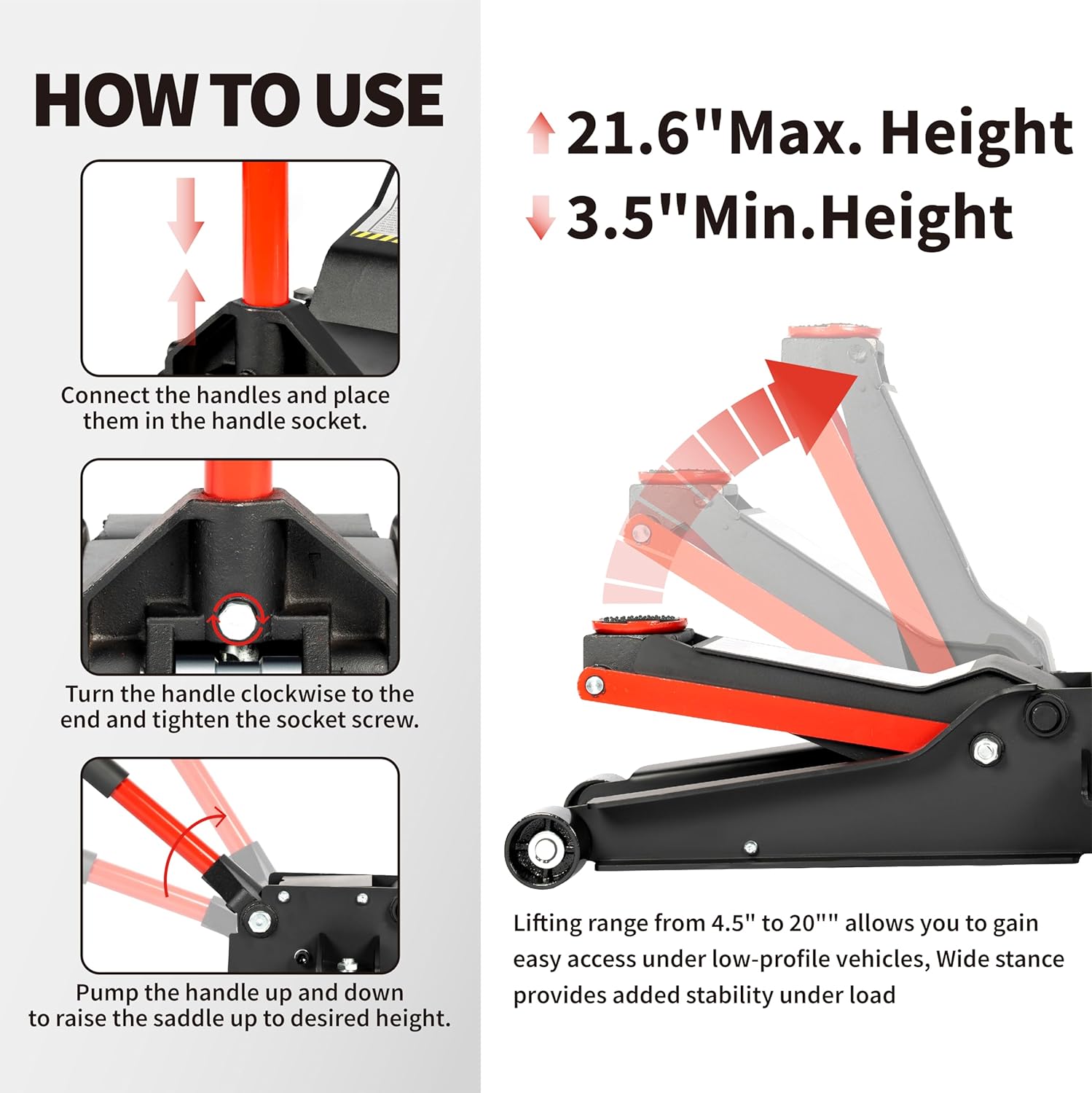 HOW TO USE

Connect the handles and place them in the handle socket.

Turn the handle clockwise to the end and tighten the socket screw.

Pump the handle up and down to raise the saddle up to desired height.

21.6"Max. Height
3.5"Min.Height

Lifting range from 4.5" to 20"" allows you to gain easy access under low-profile vehicles, Wide stance provides added stability under load