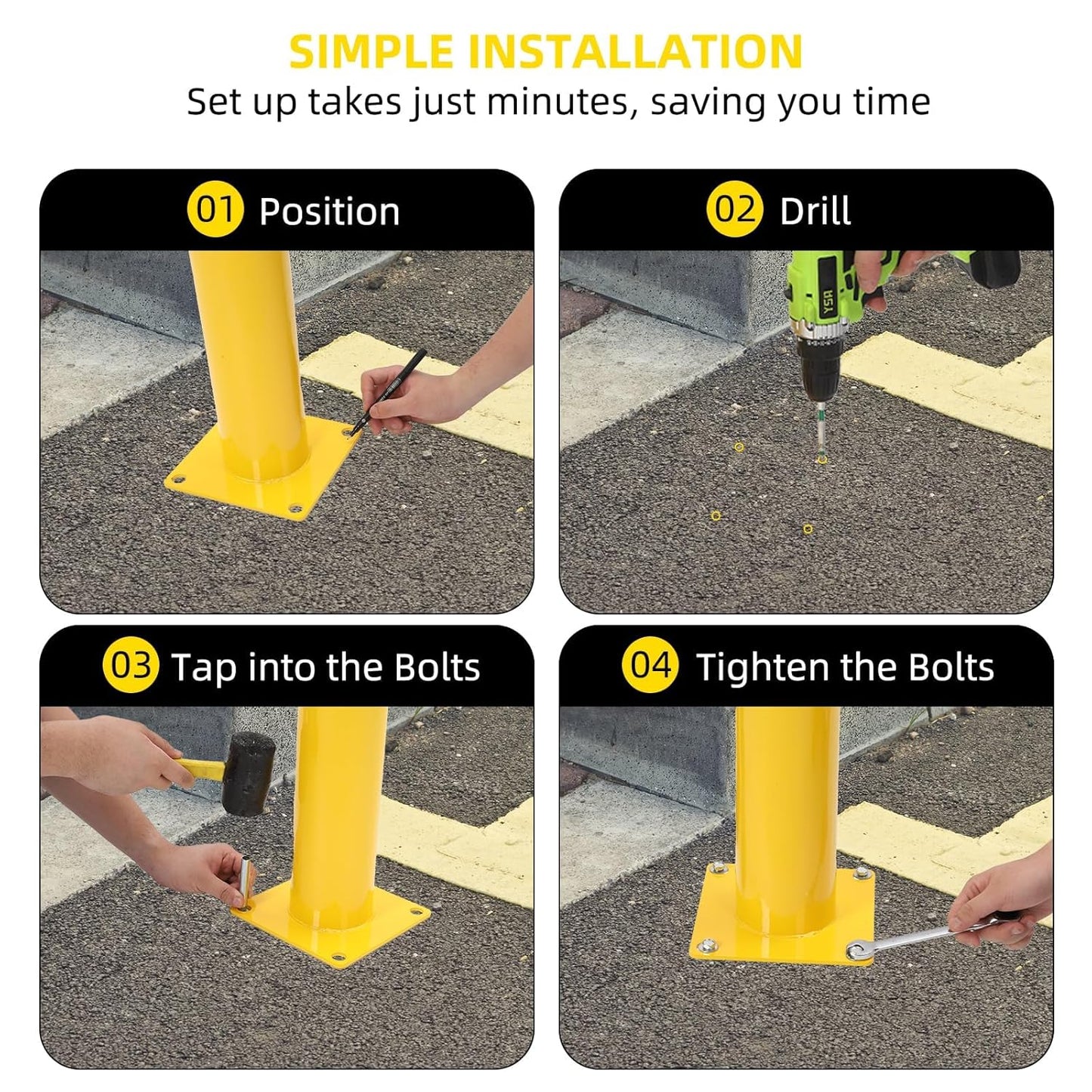 SIMPLE INSTALLATION
Set up takes just minutes, saving you time

01 Position

02 Drill

YSA

03 Tap into the Bolts

04 Tighten the Bolts