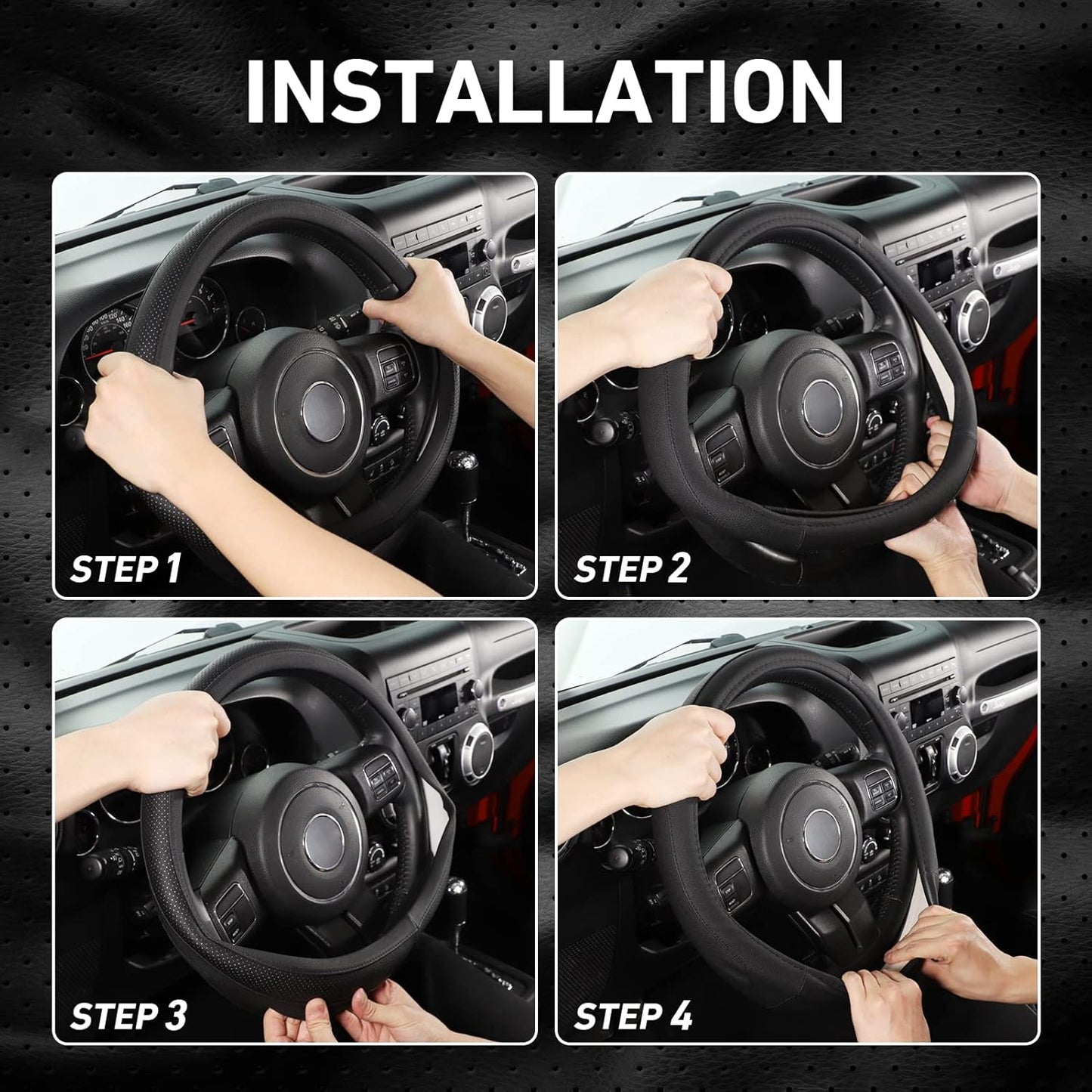 INSTALLATION

STEP 1

STEP 2

STEP 3

STEP 4