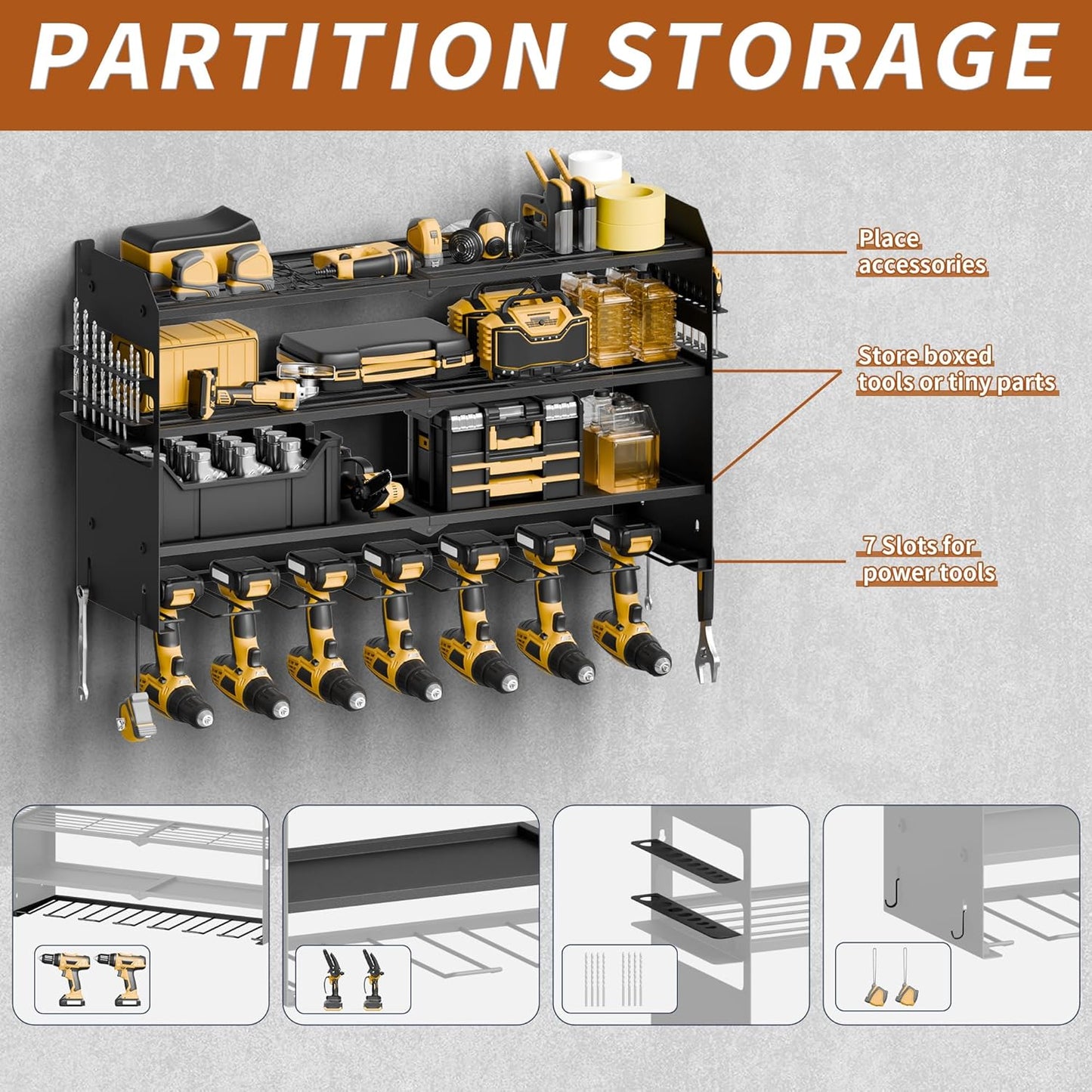 PARTITION STORAGE

Place accessories

Store boxed tools or tiny parts

7 Slots for power tools