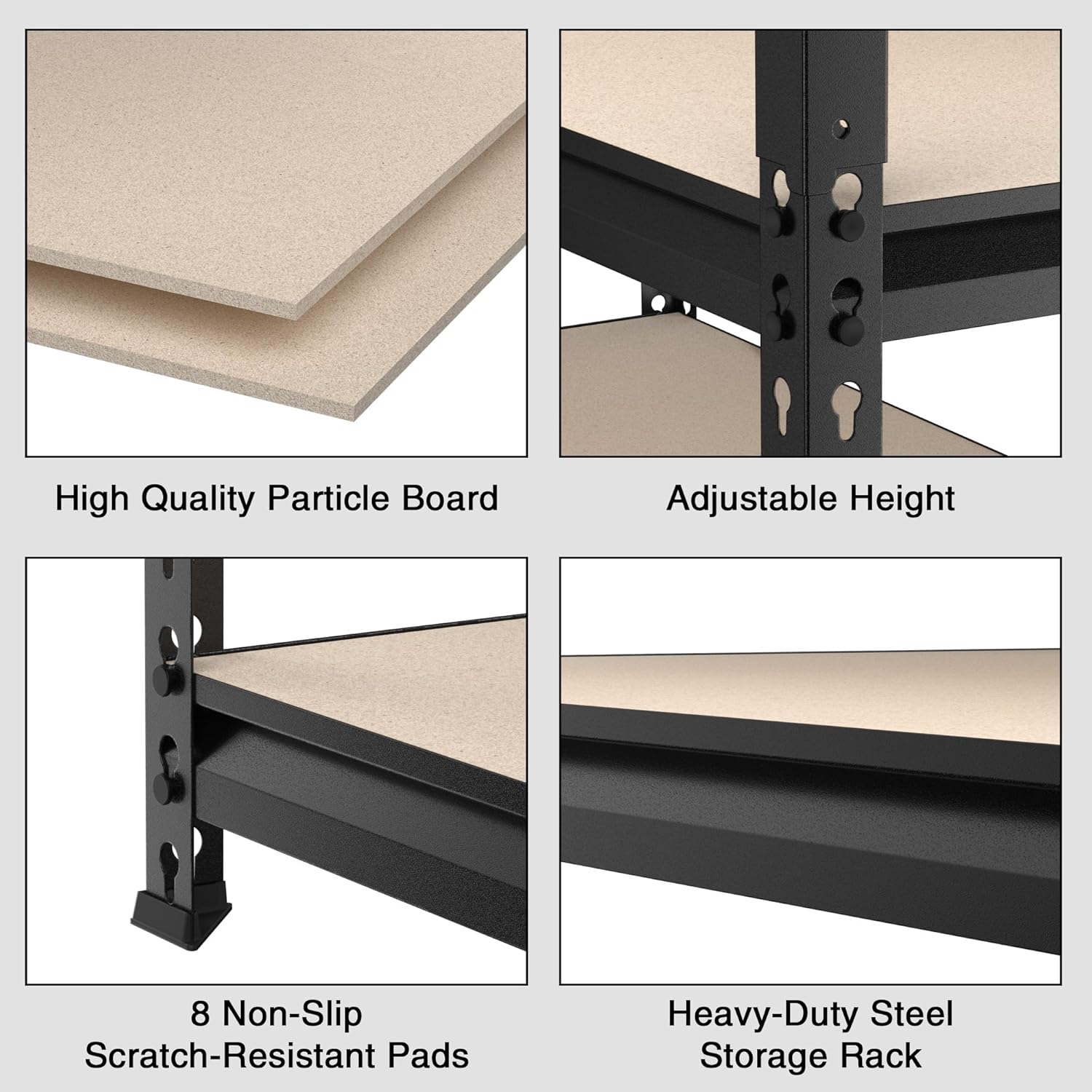 High Quality Particle Board

Adjustable Height

8 Non-Slip
Scratch-Resistant Pads

Heavy-Duty Steel
Storage Rack