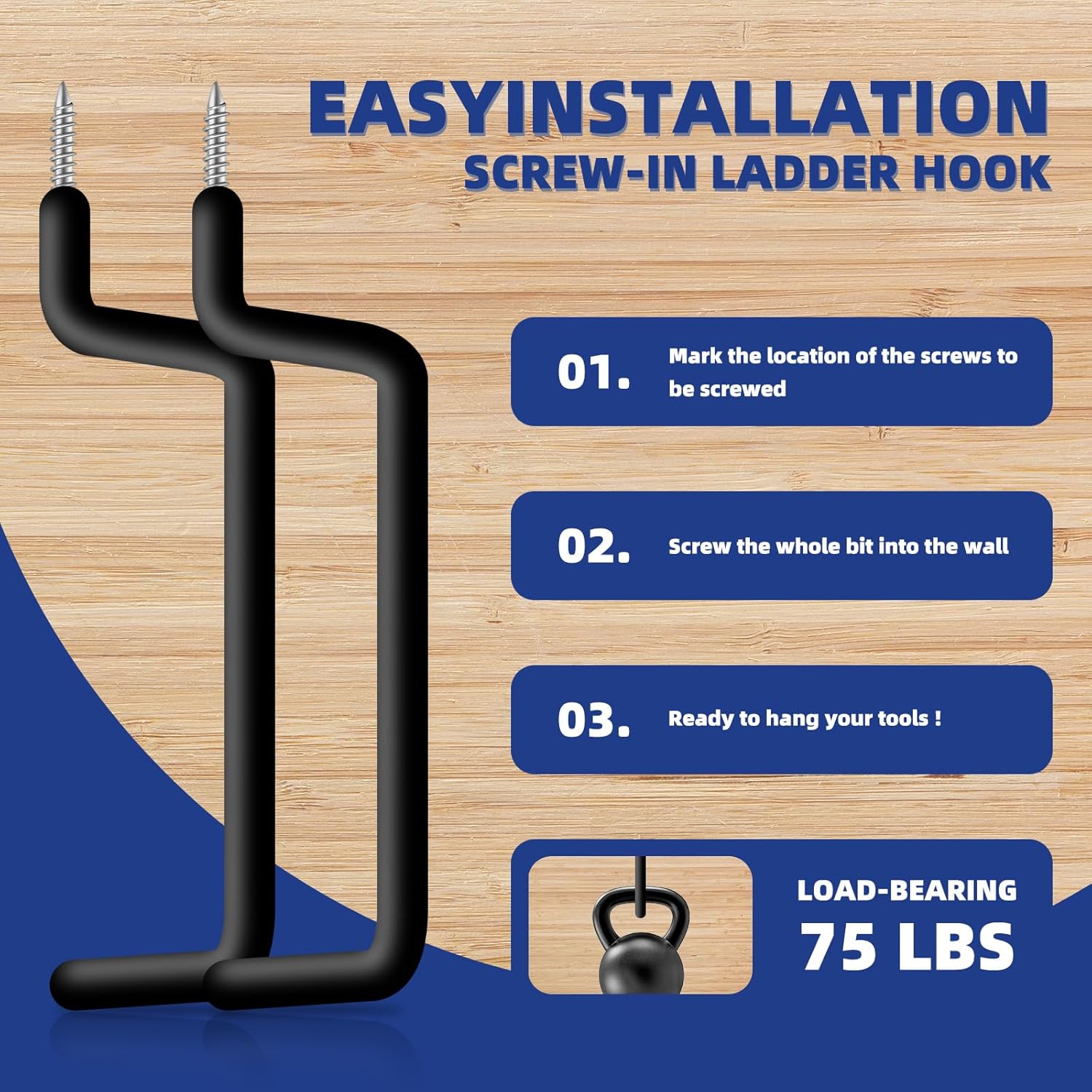 EASYINSTALLATION
SCREW-IN LADDER HOOK

01. Mark the location of the screws to be screwed

02. Screw the whole bit into the wall

03. Ready to hang your tools !

LOAD-BEARING
75 LBS