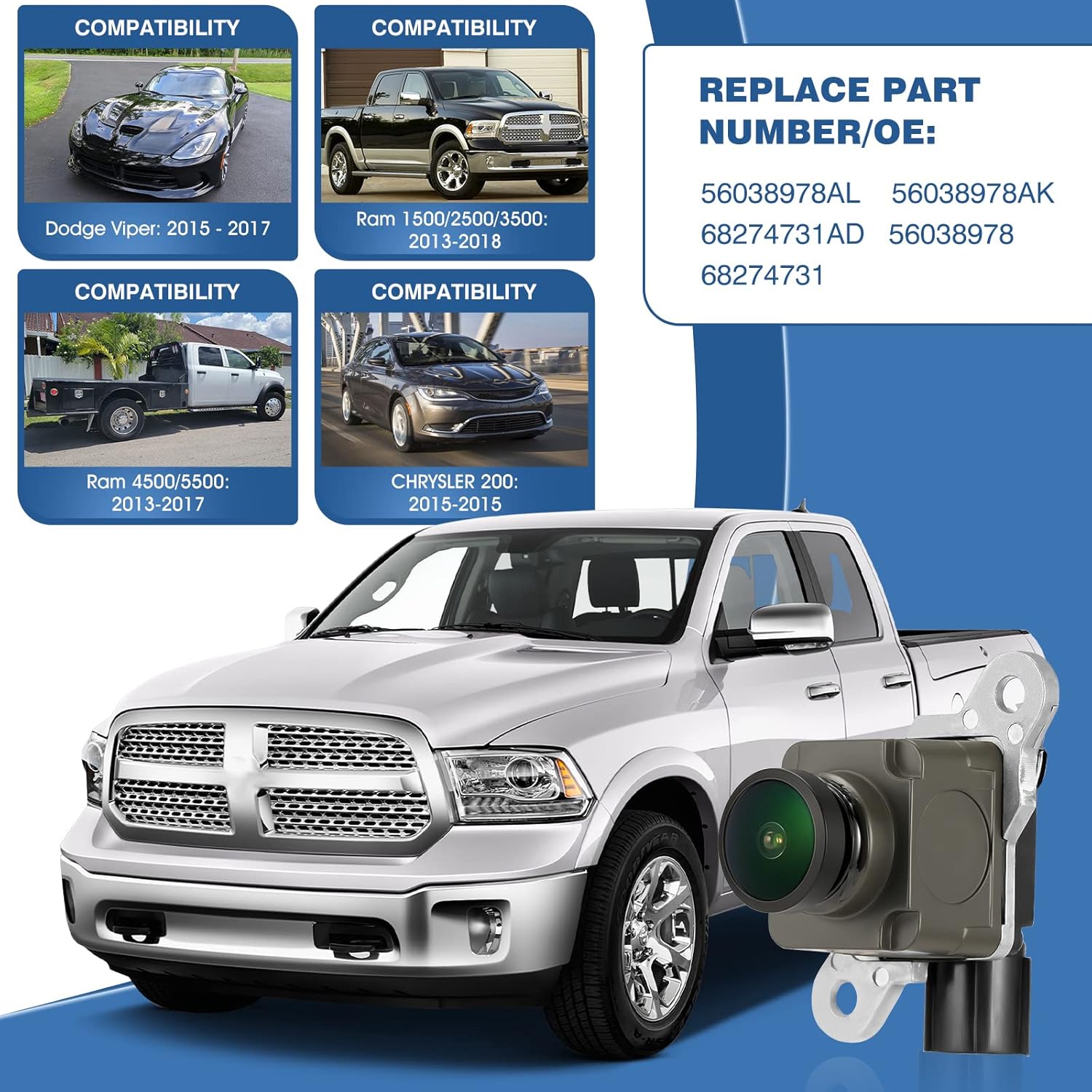 COMPATIBILITY

Dodge Viper: 2015 - 2017

COMPATIBILITY

Ram 1500/2500/3500: 2013-2018

COMPATIBILITY

Ram 4500/5500: 2013-2017

COMPATIBILITY

CHRYSLER 200: 2015-2015

REPLACE PART NUMBER/OE:

56038978AL 56038978AK
68274731AD 56038978
68274731