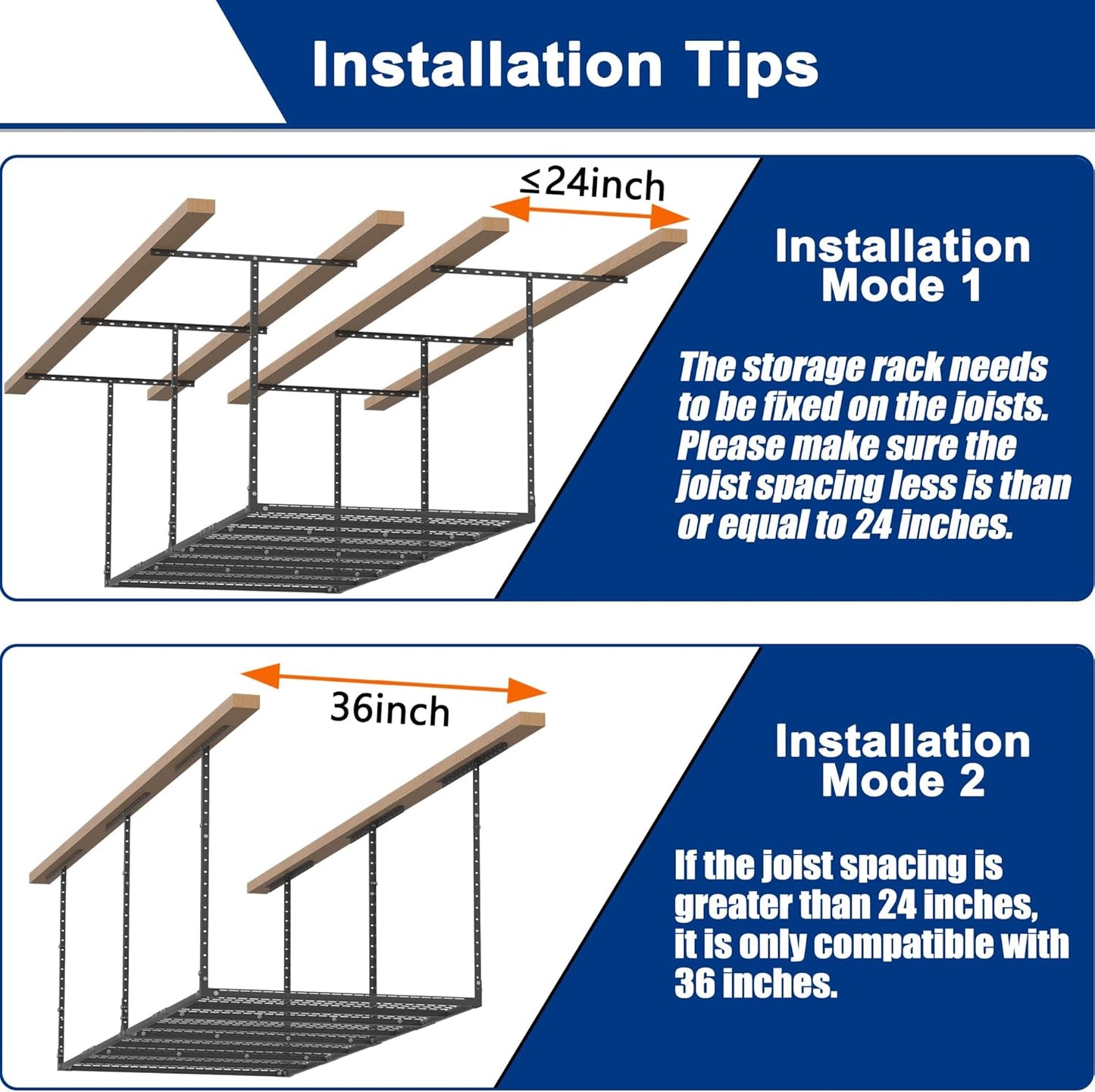 Installation Tips

≤24inch

Installation Mode 1

The storage rack needs to be fixed on the joists. Please make sure the joist spacing less is than or equal to 24 inches.

36inch

Installation Mode 2

If the joist spacing is greater than 24 inches, it is only compatible with 36 inches.