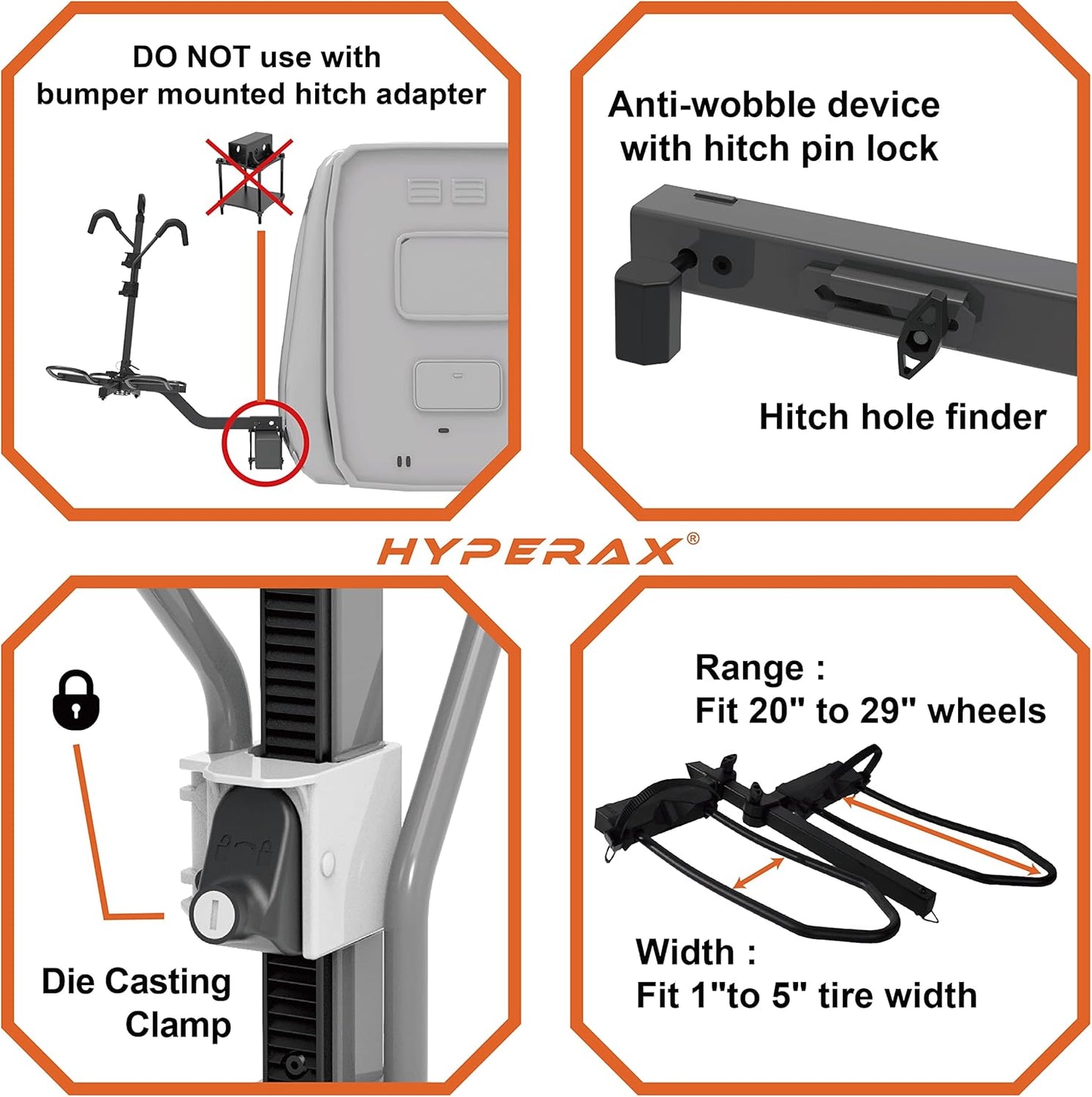 DO NOT use with bumper mounted hitch adapter

Anti-wobble device with hitch pin lock

Hitch hole finder

HYPERAX®

Die Casting Clamp

Range : Fit 20" to 29" wheels

Width : Fit 1"to 5" tire width