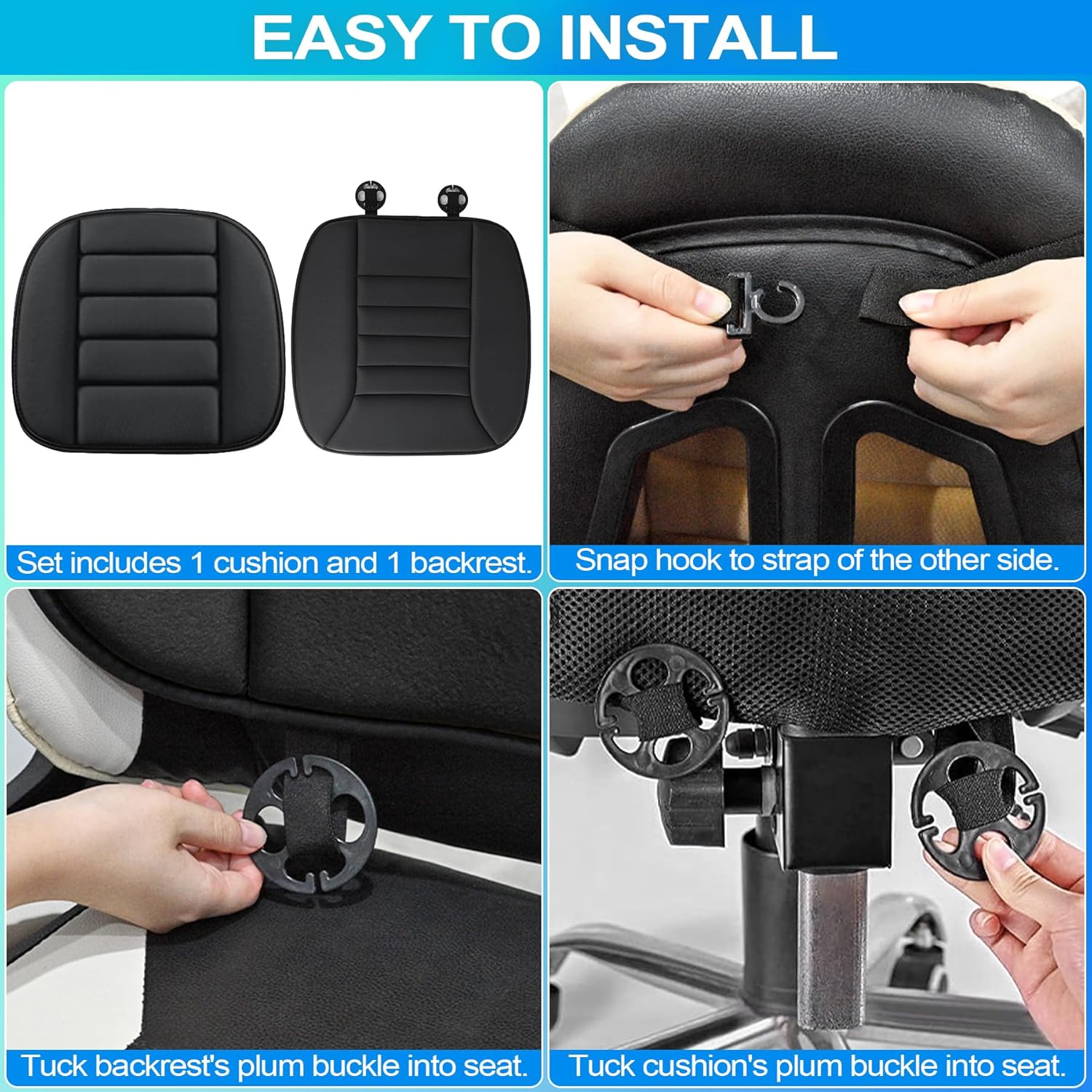 EASY TO INSTALL

Set includes 1 cushion and 1 backrest.

Snap hook to strap of the other side.

Tuck backrest's plum buckle into seat.

Tuck cushion's plum buckle into seat.