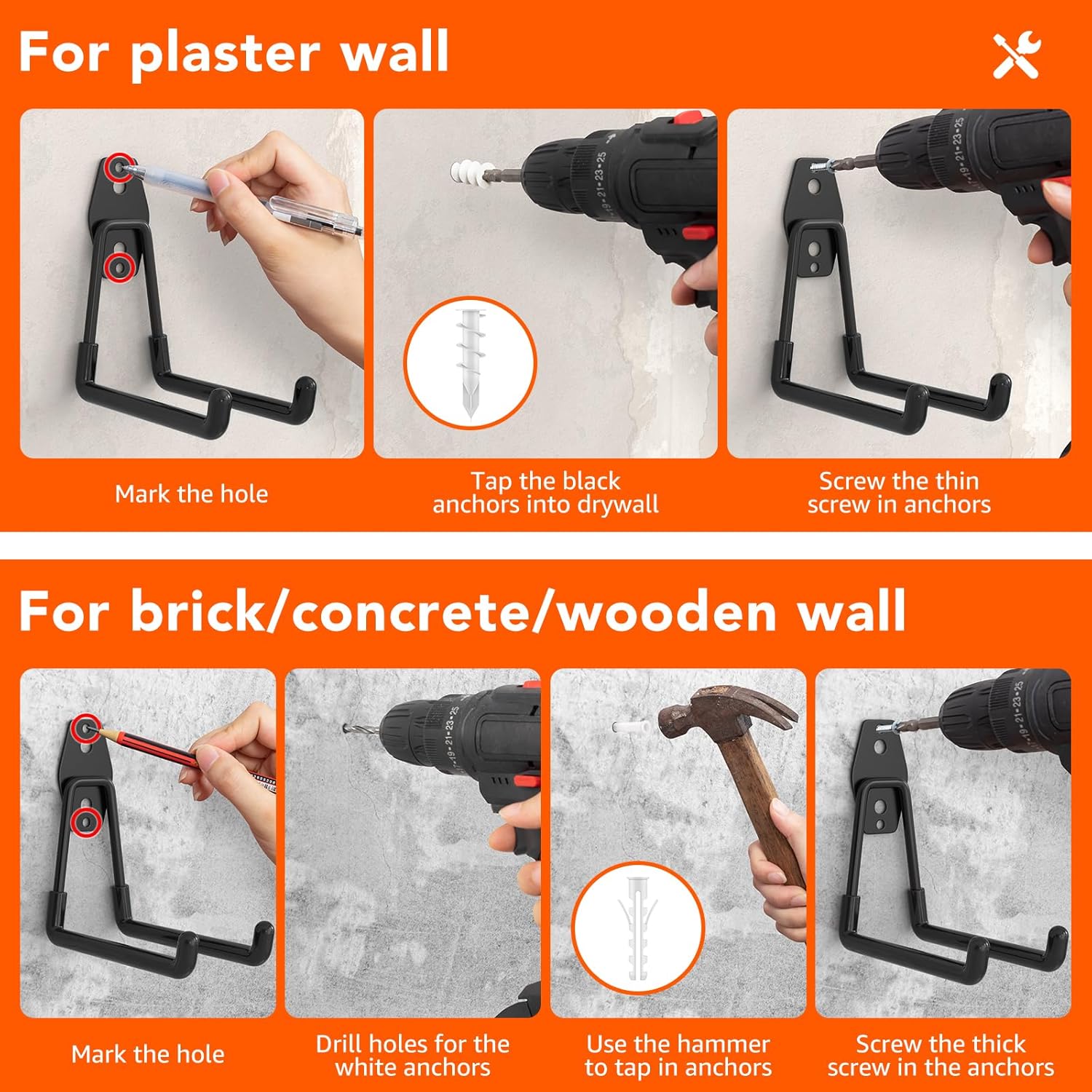 For plaster wall

Mark the hole

Tap the black anchors into drywall

Screw the thin screw in anchors

For brick/concrete/wooden wall

Mark the hole

Drill holes for the white anchors

Use the hammer to tap in anchors

Screw the thick screw in the anchors