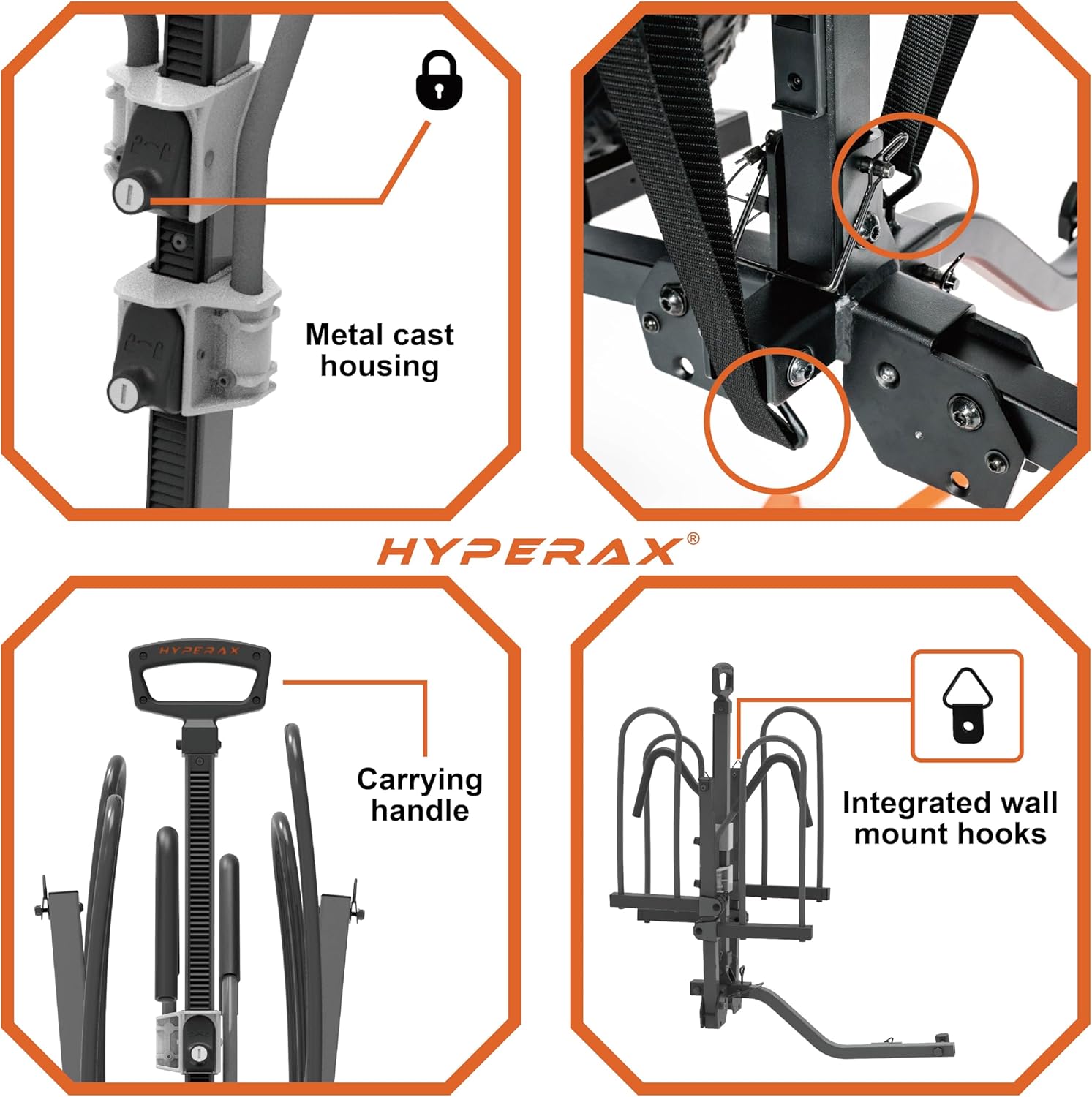 Metal cast housing

HYPERAX®

HYPERAX

Carrying handle

Integrated wall mount hooks