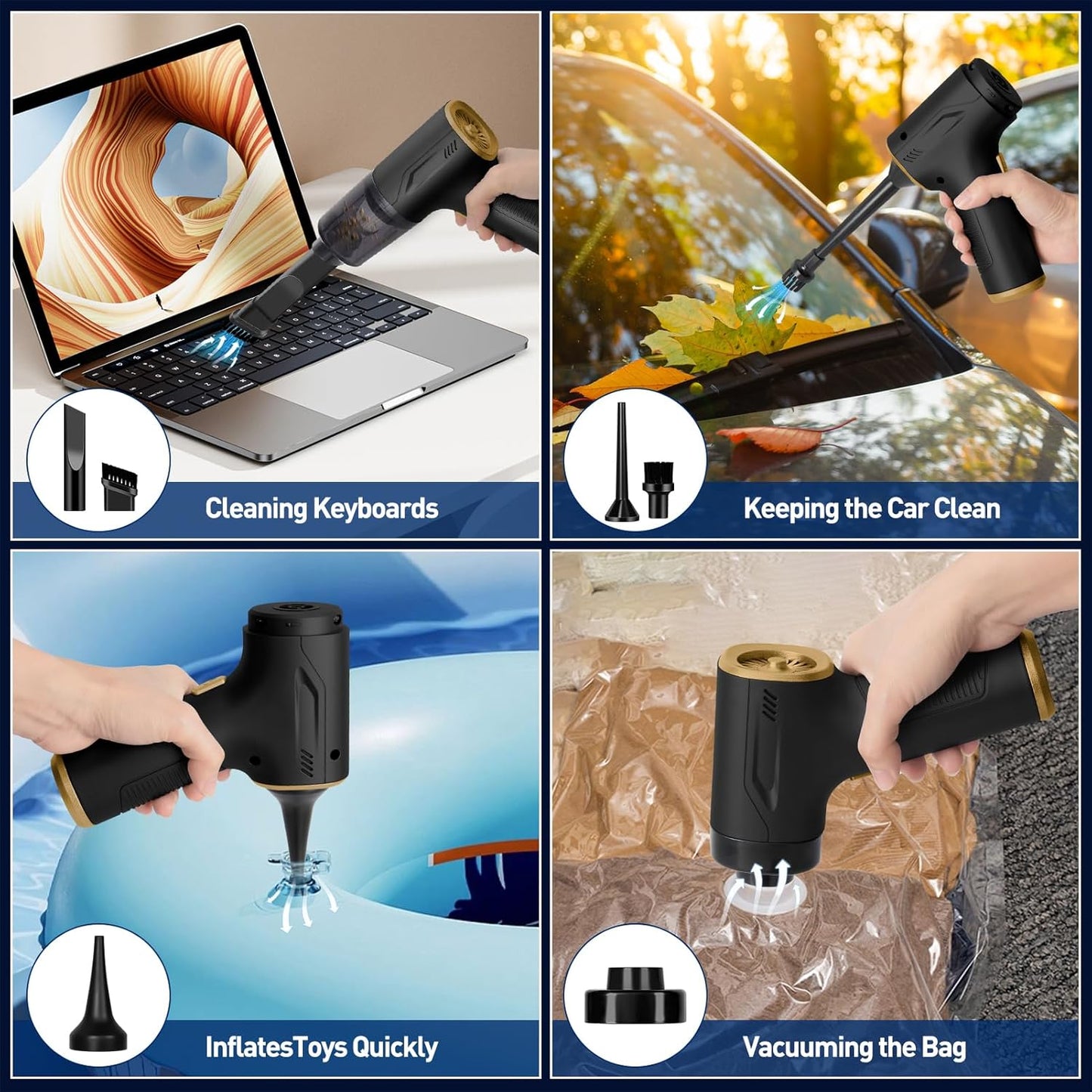 Cleaning Keyboards

Keeping the Car Clean

InflatesToys Quickly

Vacuuming the Bag