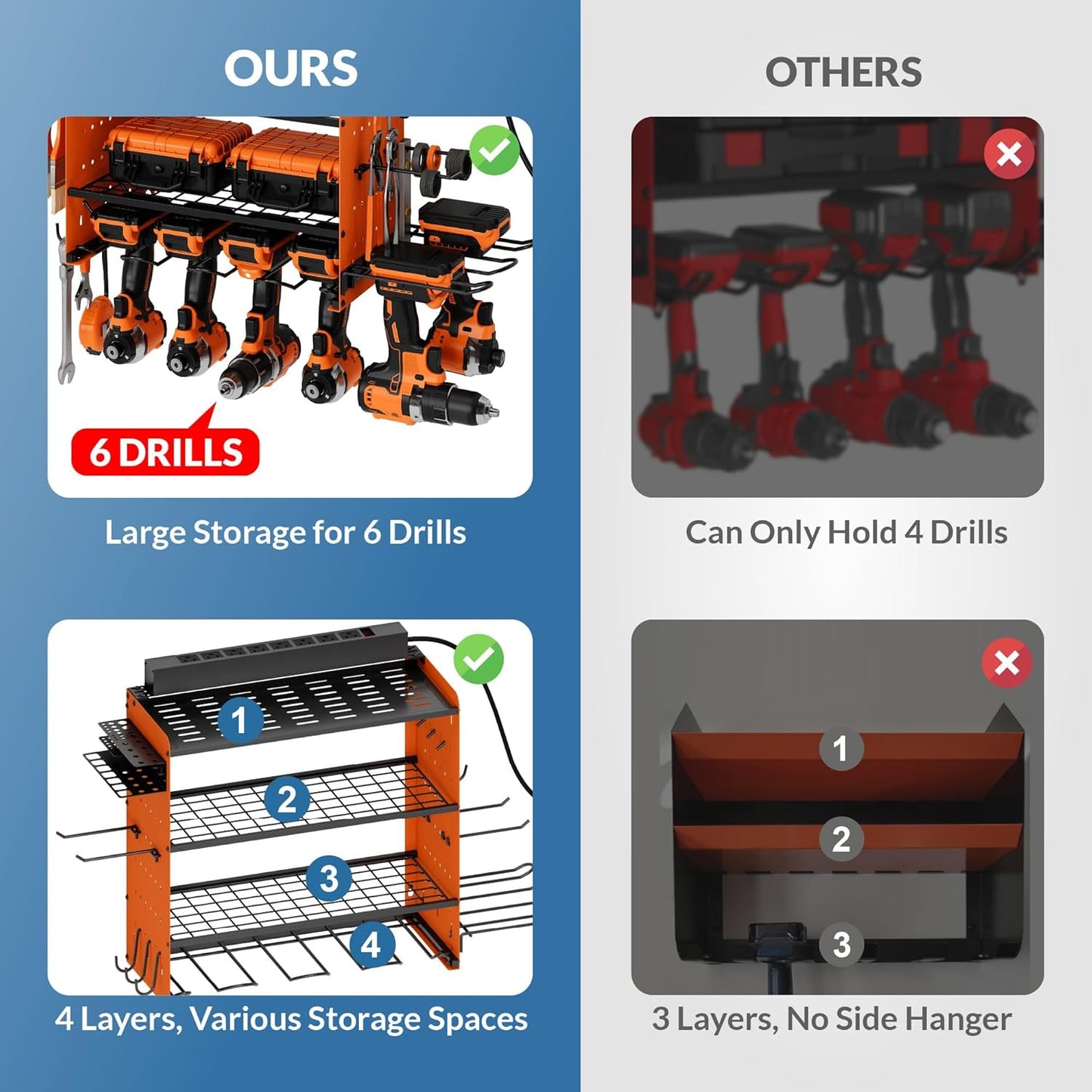 OURS

6 DRILLS

Large Storage for 6 Drills

1
2
3
4

4 Layers, Various Storage Spaces

OTHERS

Can Only Hold 4 Drills

1
2
3

3 Layers, No Side Hanger