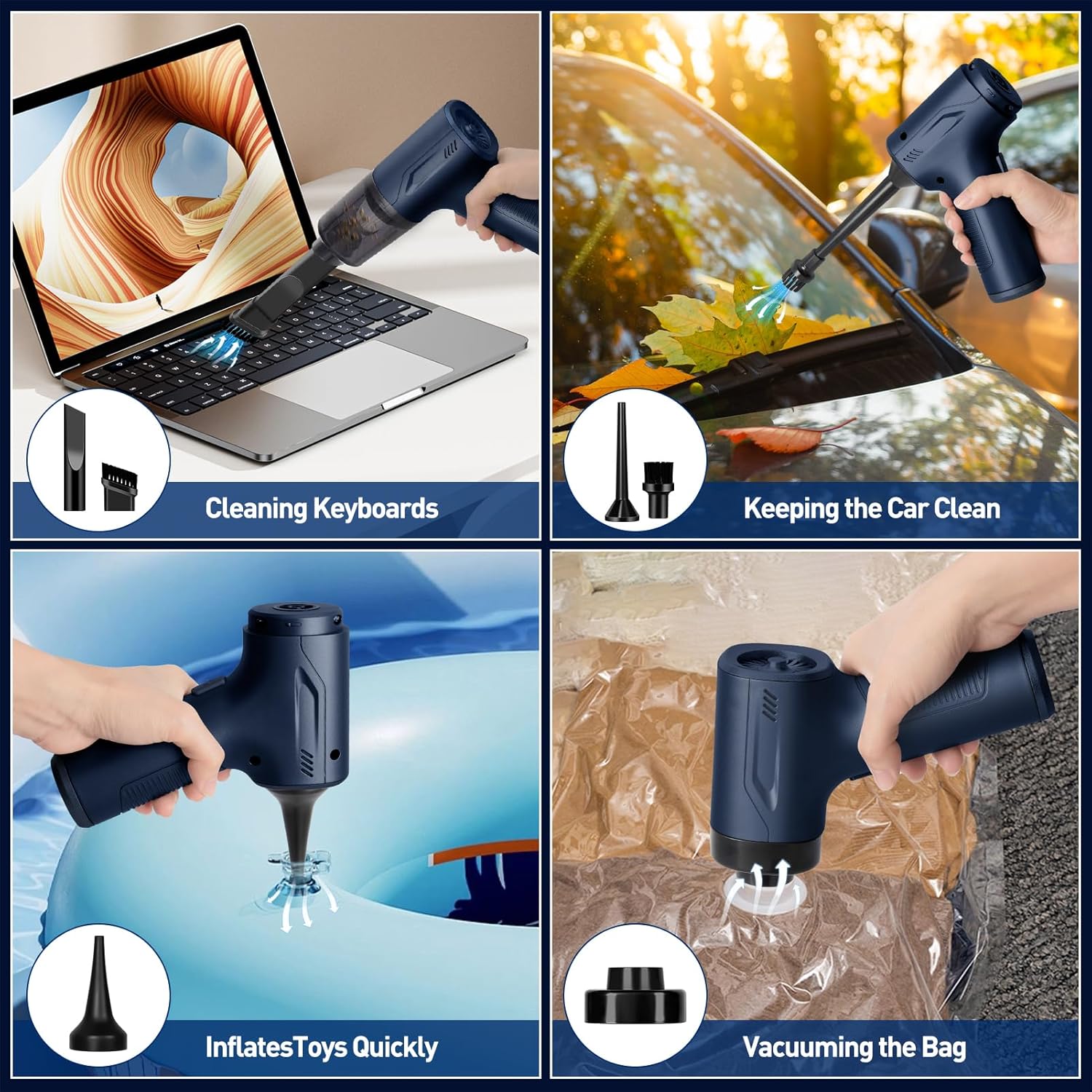 Cleaning Keyboards

Keeping the Car Clean

InflatesToys Quickly

Vacuuming the Bag