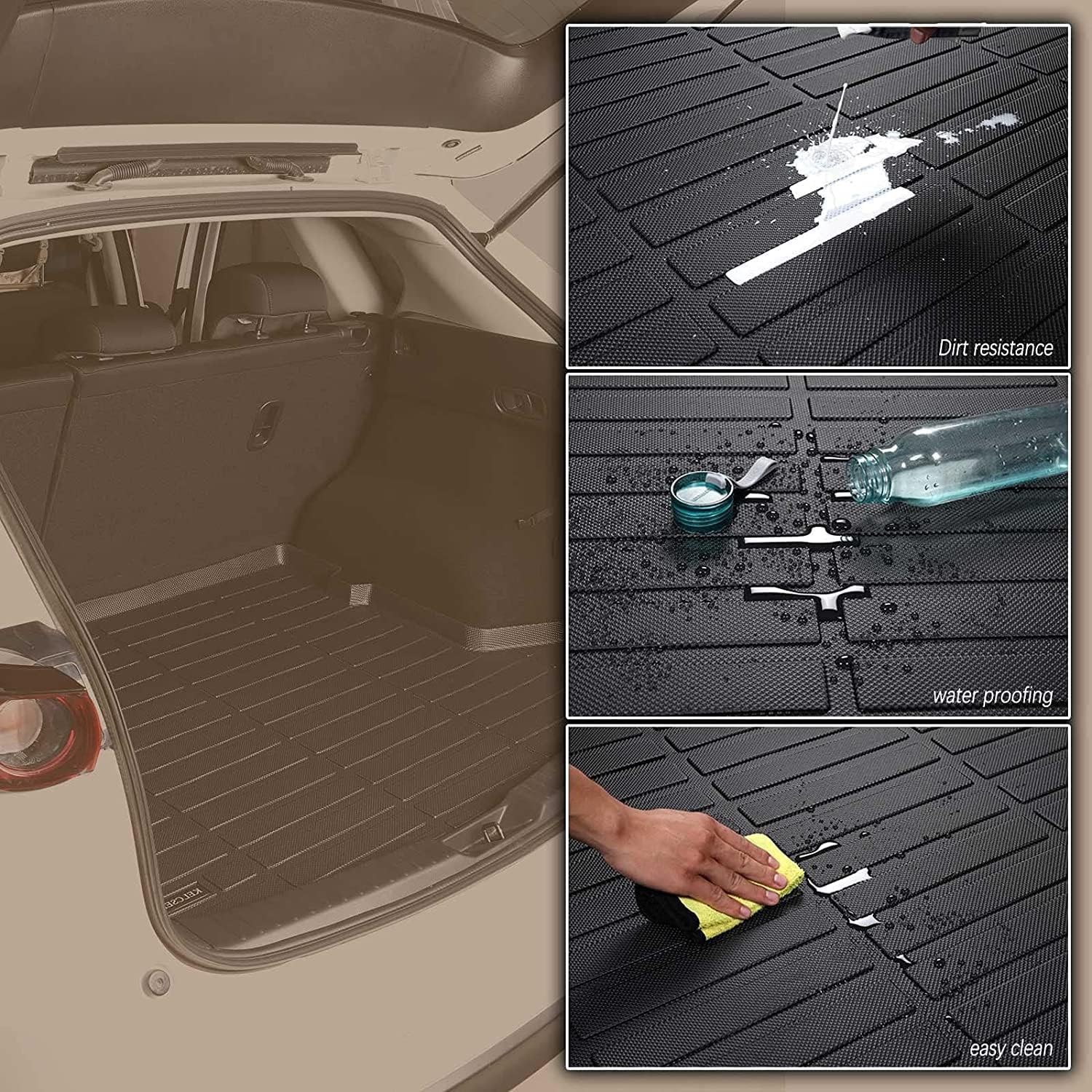 KELCSE

Dirt resistance

water proofing

easy clean