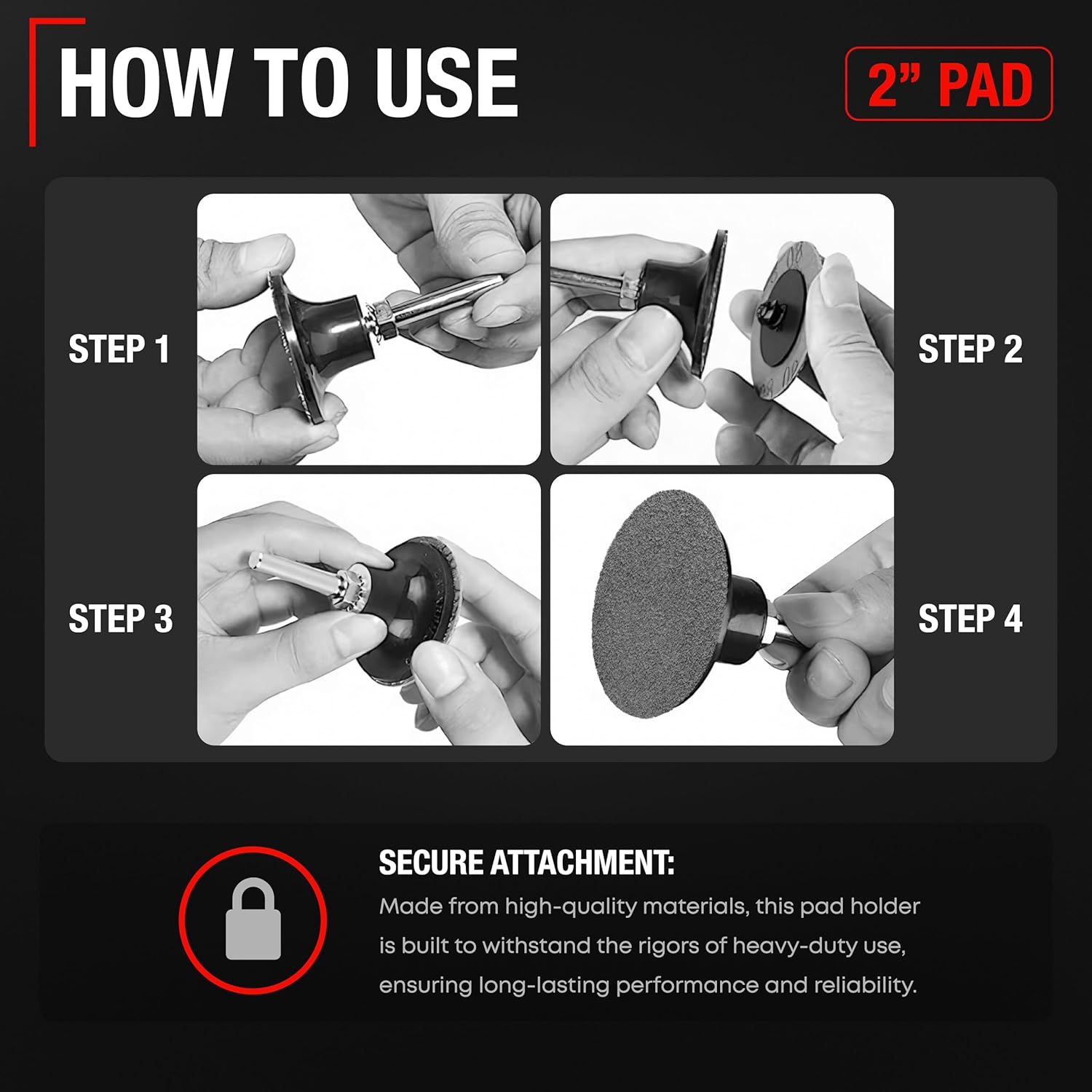 HOW TO USE

2” PAD

STEP 1

STEP 2

STEP 3

STEP 4

SECURE ATTACHMENT:
Made from high-quality materials, this pad holder is built to withstand the rigors of heavy-duty use, ensuring long-lasting performance and reliability.