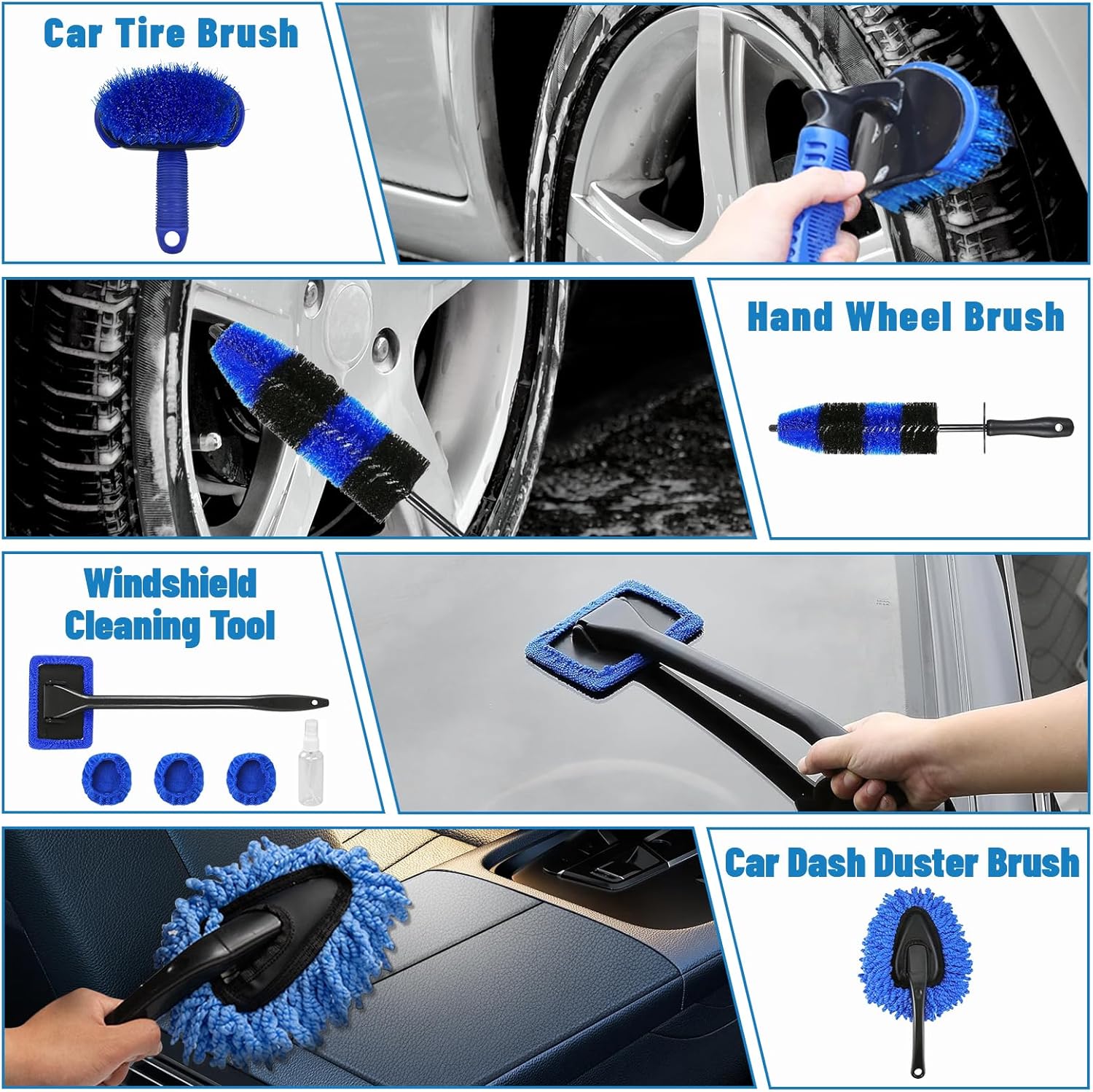 Car Tire Brush

Hand Wheel Brush

Windshield Cleaning Tool

Car Dash Duster Brush