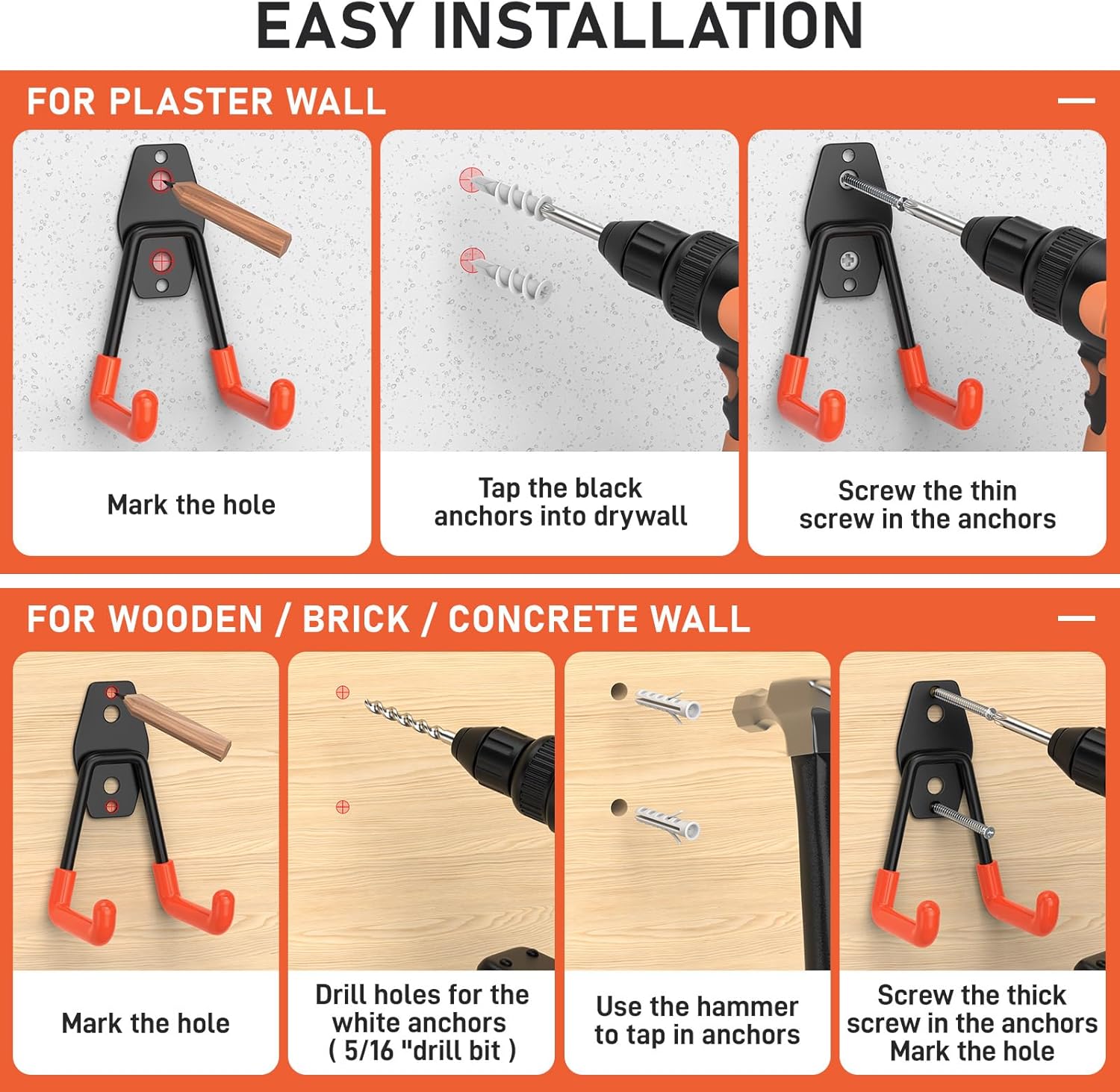 EASY INSTALLATION

FOR PLASTER WALL

Mark the hole

Tap the black anchors into drywall

Screw the thin screw in the anchors

FOR WOODEN / BRICK / CONCRETE WALL

Mark the hole

Drill holes for the white anchors ( 5/16 "drill bit )

Use the hammer to tap in anchors

Screw the thick screw in the anchors Mark the hole