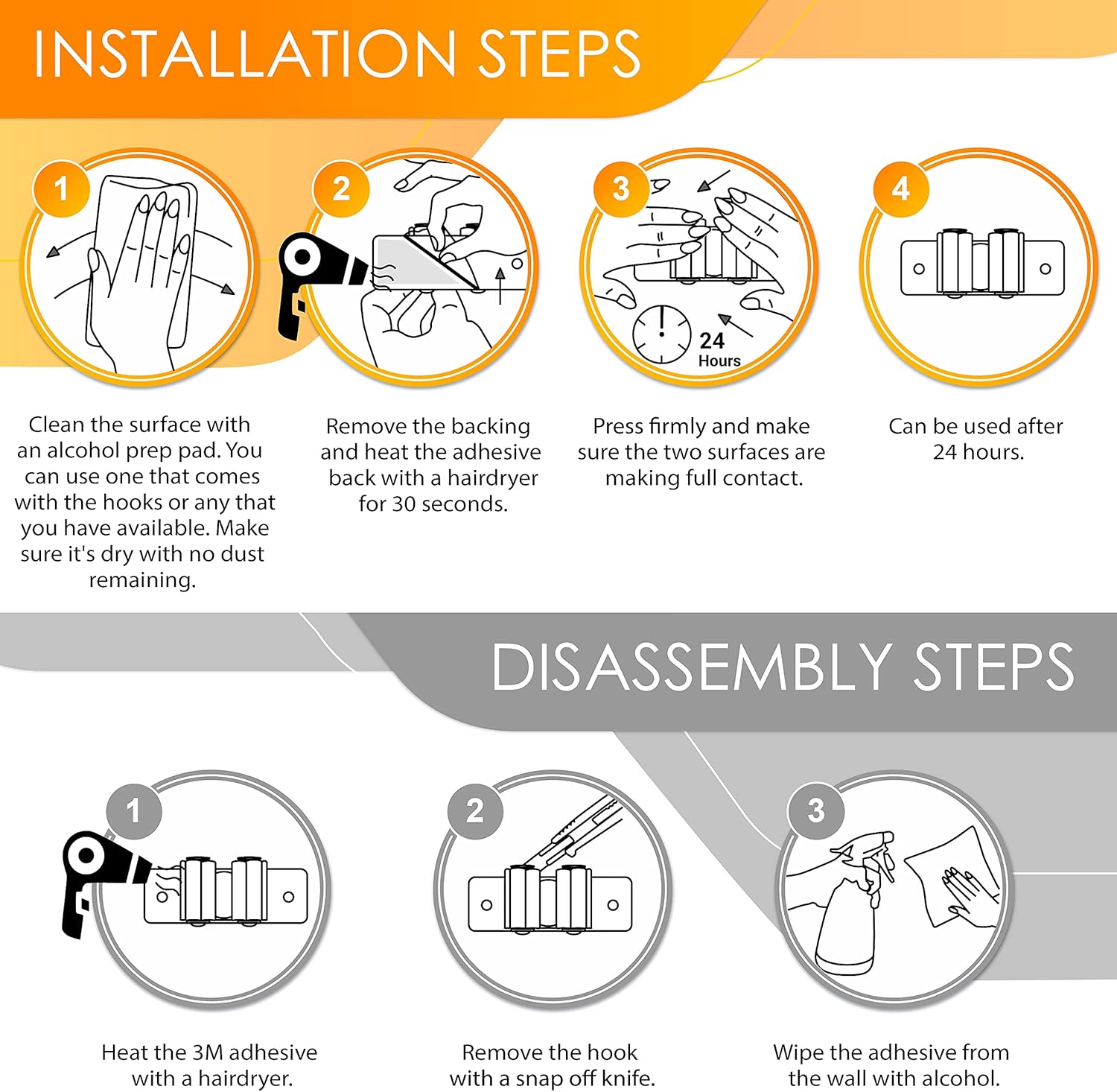 INSTALLATION STEPS

1

2

3

24
Hours

4

Clean the surface with an alcohol prep pad. You can use one that comes with the hooks or any that you have available. Make sure it's dry with no dust remaining.

Remove the backing and heat the adhesive back with a hairdryer for 30 seconds.

Press firmly and make sure the two surfaces are making full contact.

Can be used after 24 hours.

DISASSEMBLY STEPS

1

2

3

Heat the 3M adhesive with a hairdryer.

Remove the hook with a snap off knife.

Wipe the adhesive from the wall with alcohol.