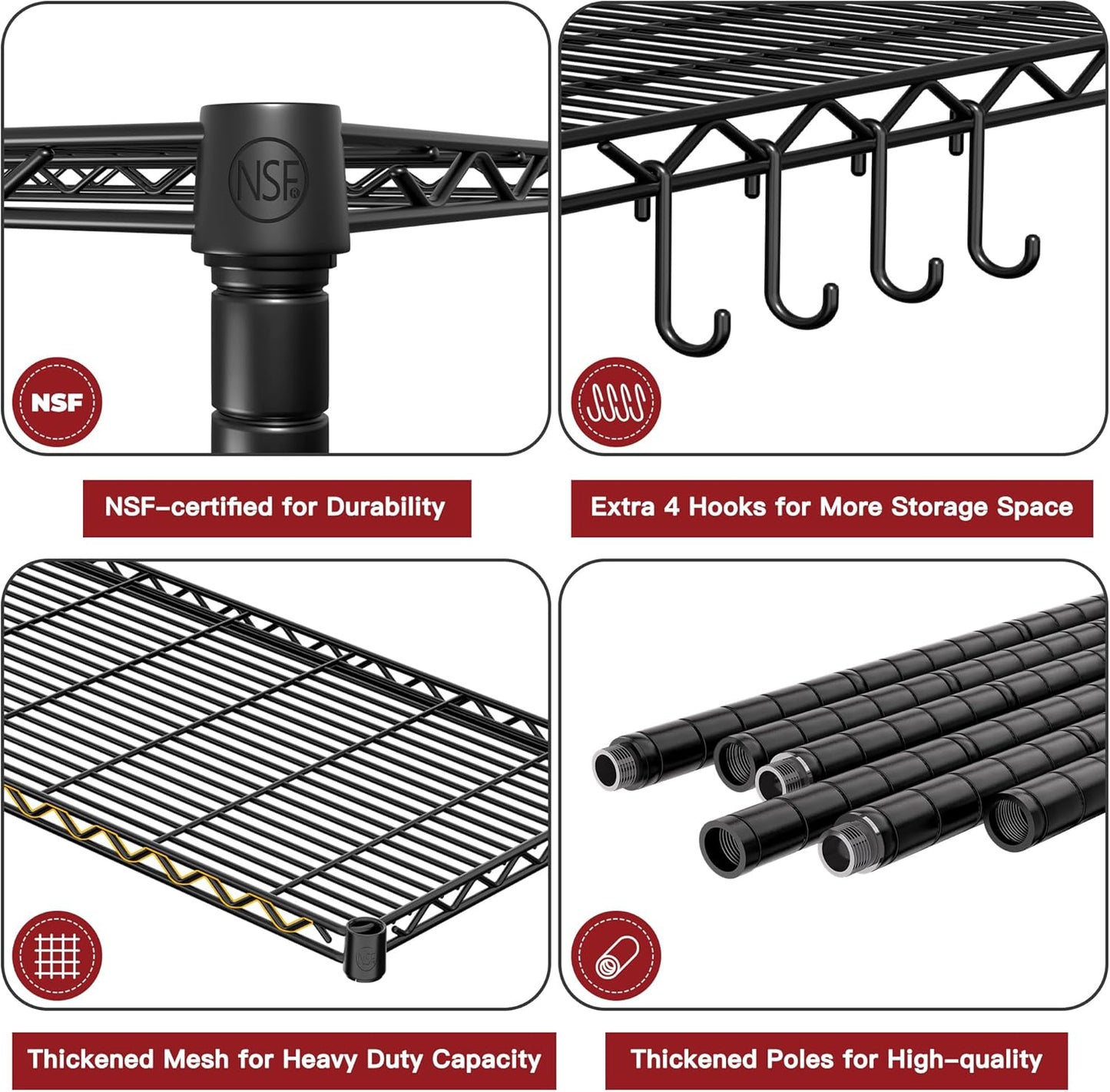 NSF

NSF

NSF-certified for Durability

Extra 4 Hooks for More Storage Space

Thickened Mesh for Heavy Duty Capacity

Thickened Poles for High-quality