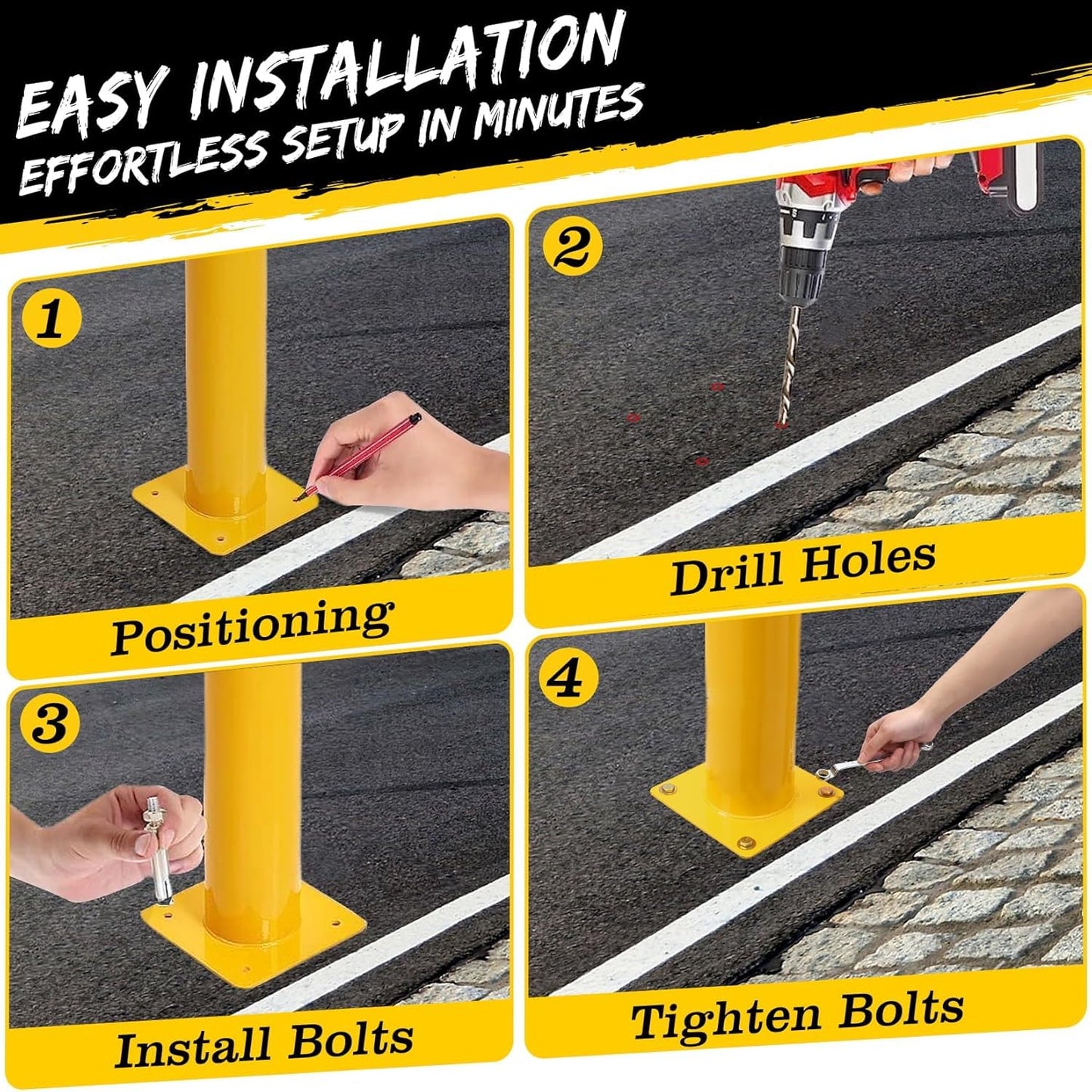 EASY INSTALLATION
EFFORTLESS SETUP IN MINUTES

1
Positioning

2
Drill Holes

3
Install Bolts

4
Tighten Bolts