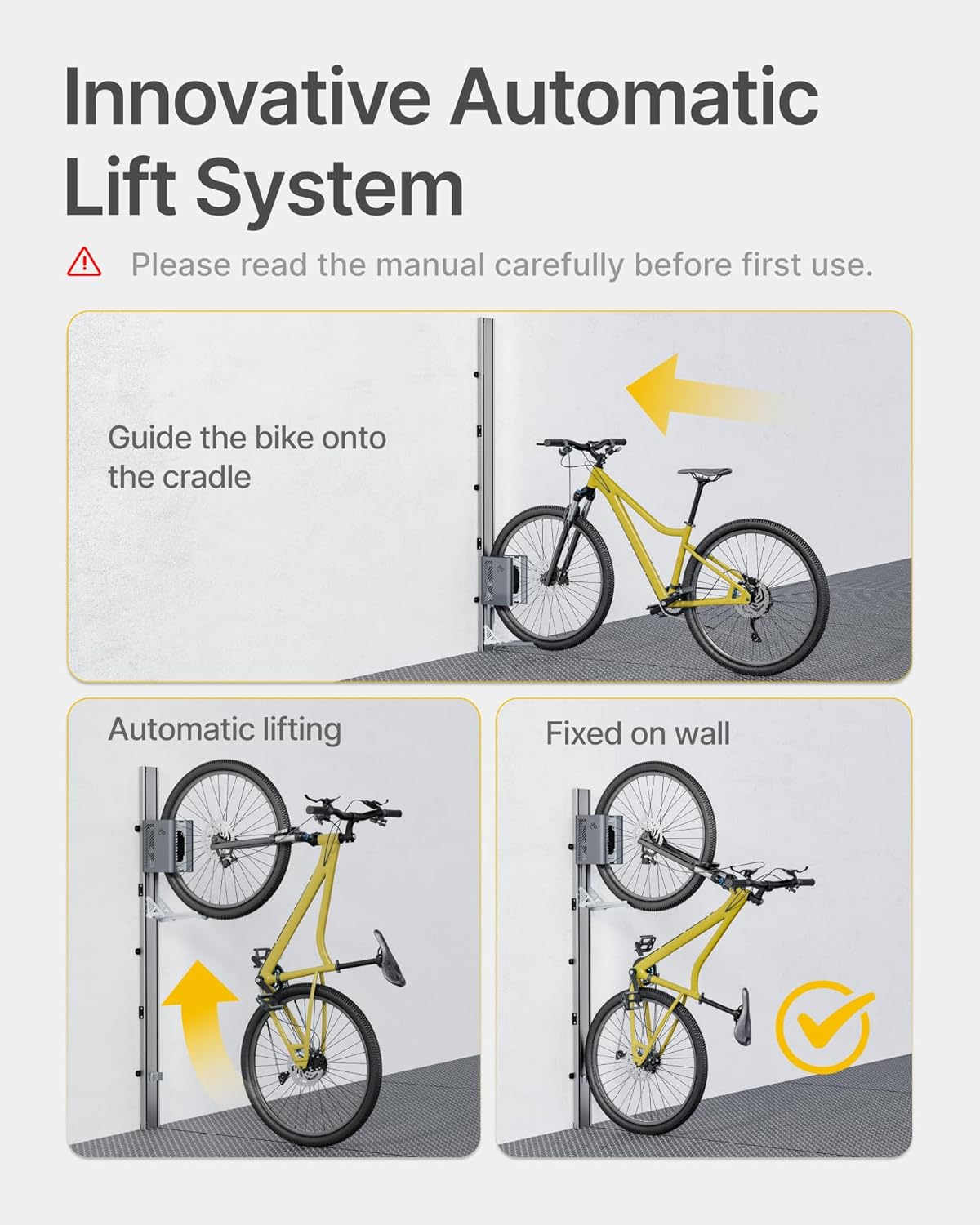 Innovative Automatic Lift System

Please read the manual carefully before first use.

Guide the bike onto the cradle

Automatic lifting

Fixed on wall