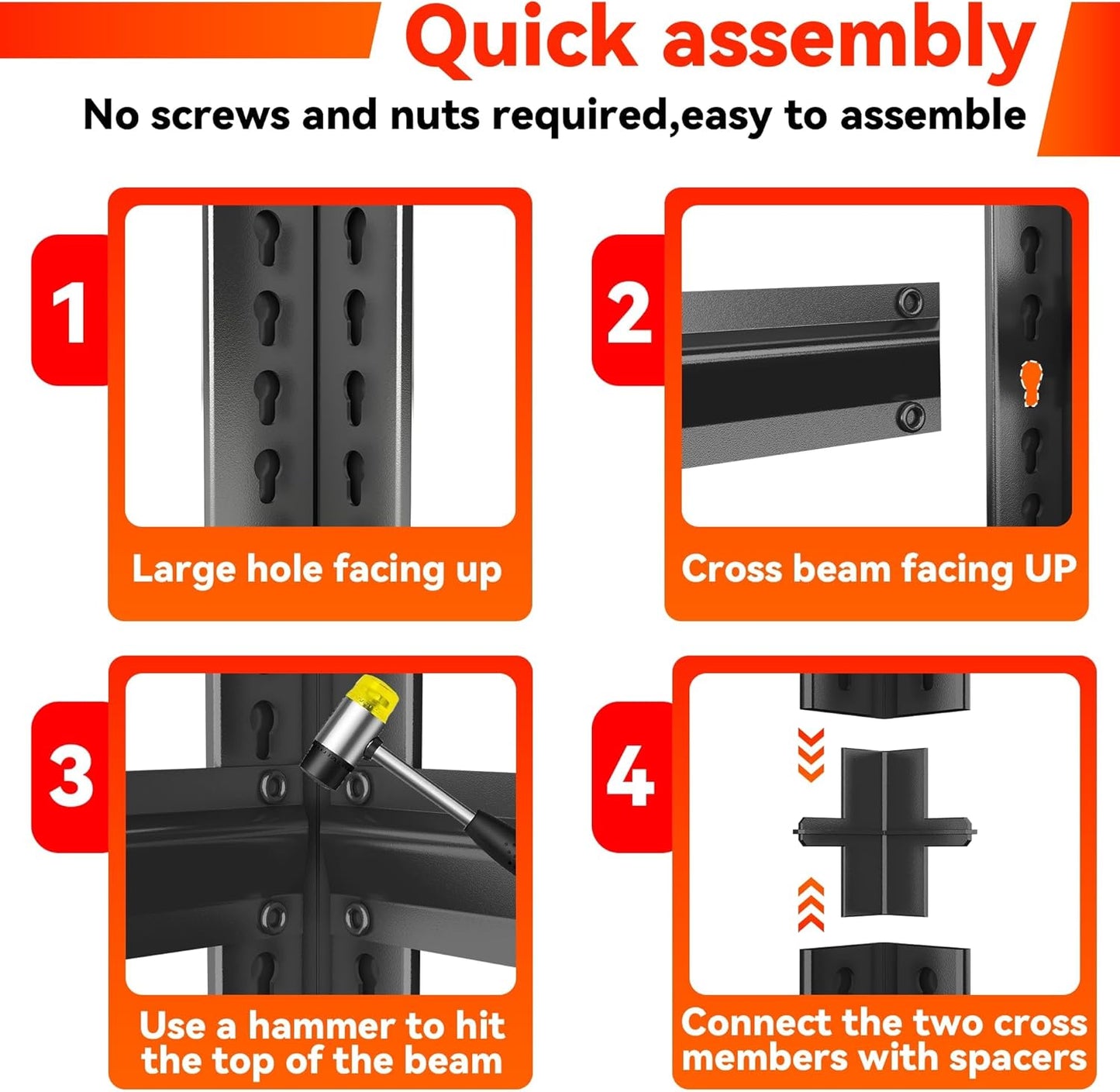 Quick assembly

No screws and nuts required,easy to assemble

1

Large hole facing up

2

Cross beam facing UP

3

Use a hammer to hit the top of the beam

4

Connect the two cross members with spacers