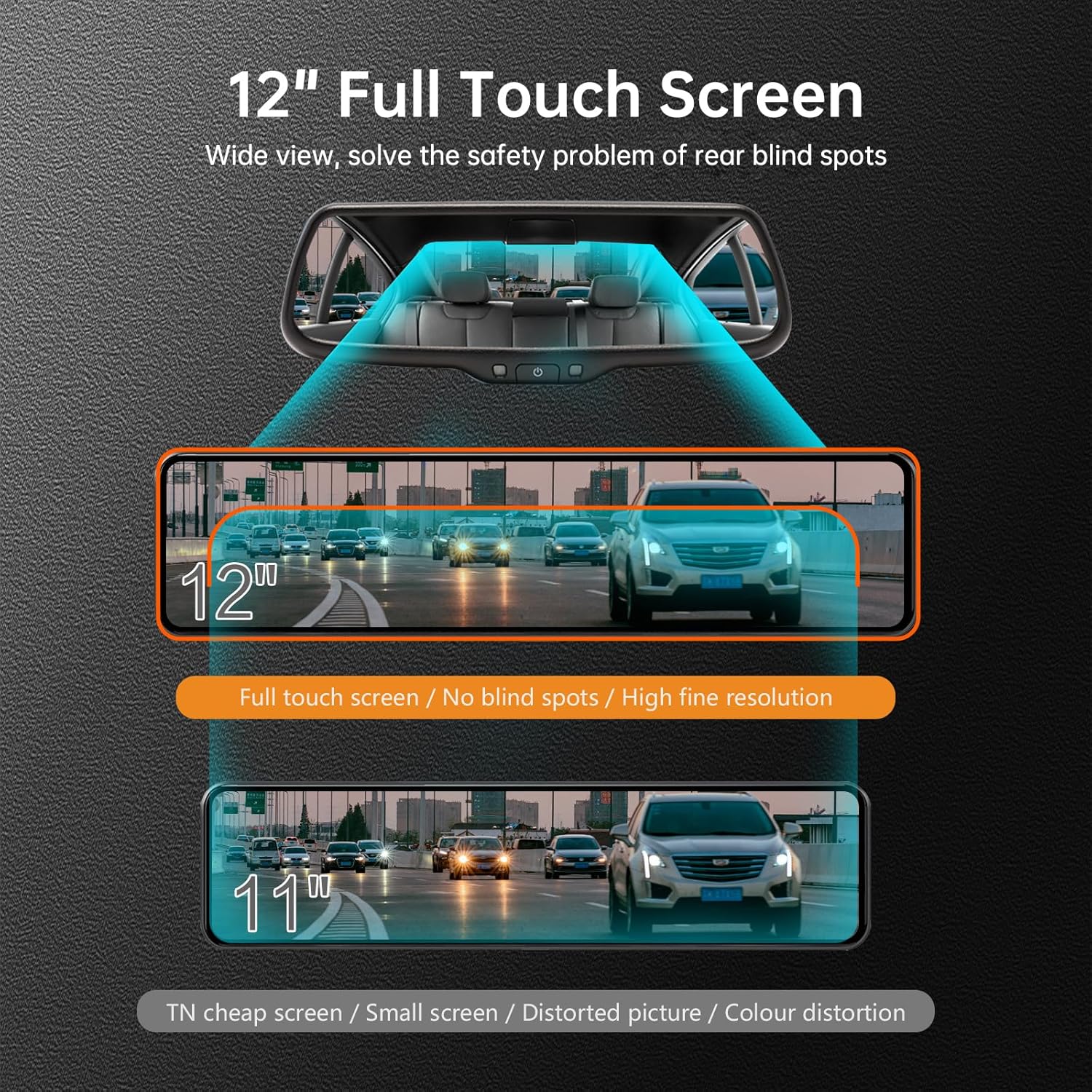 12" Full Touch Screen

Wide view, solve the safety problem of rear blind spots

12"

Full touch screen / No blind spots / High fine resolution

11"

TN cheap screen / Small screen / Distorted picture / Colour distortion