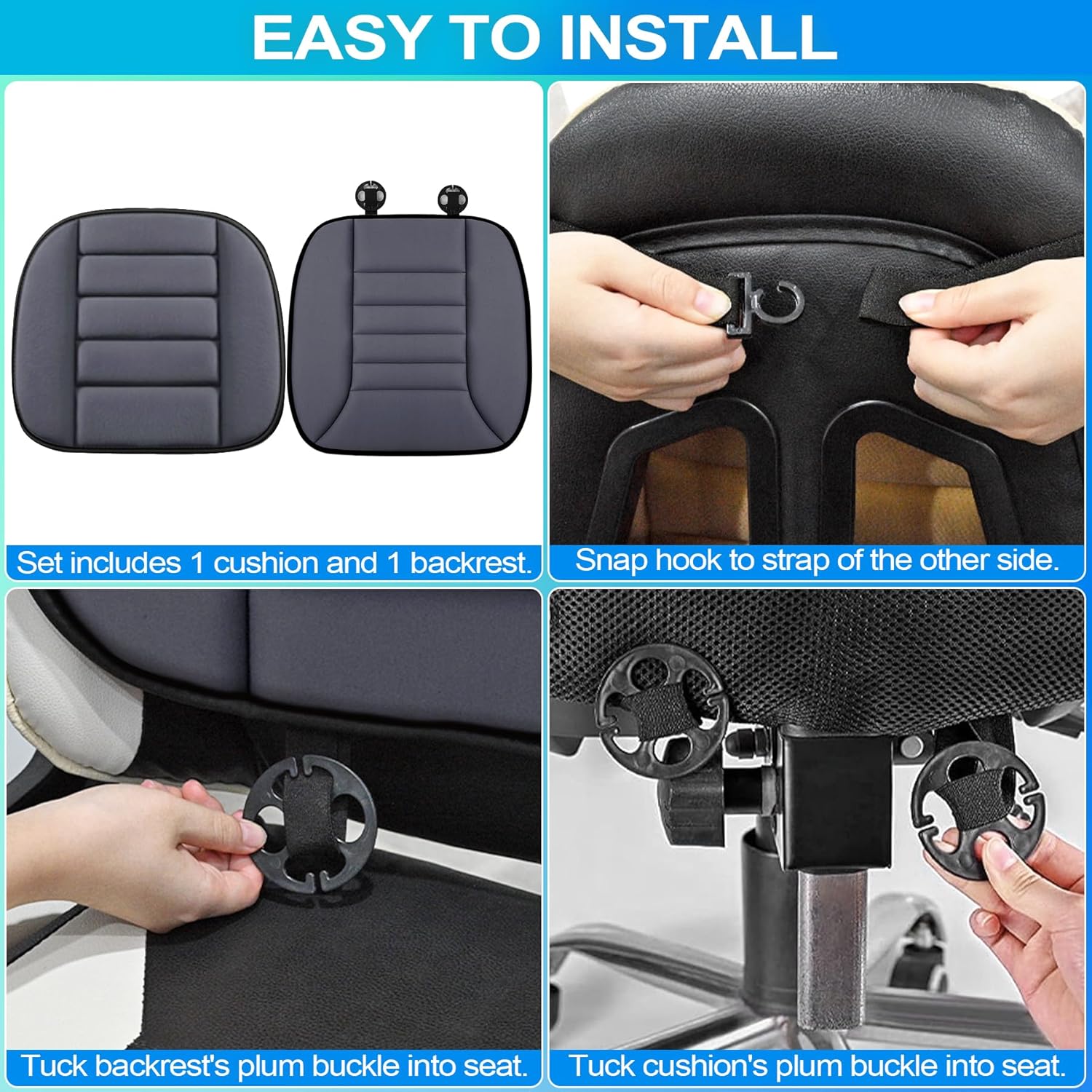 EASY TO INSTALL

Set includes 1 cushion and 1 backrest.

Snap hook to strap of the other side.

Tuck backrest's plum buckle into seat.

Tuck cushion's plum buckle into seat.