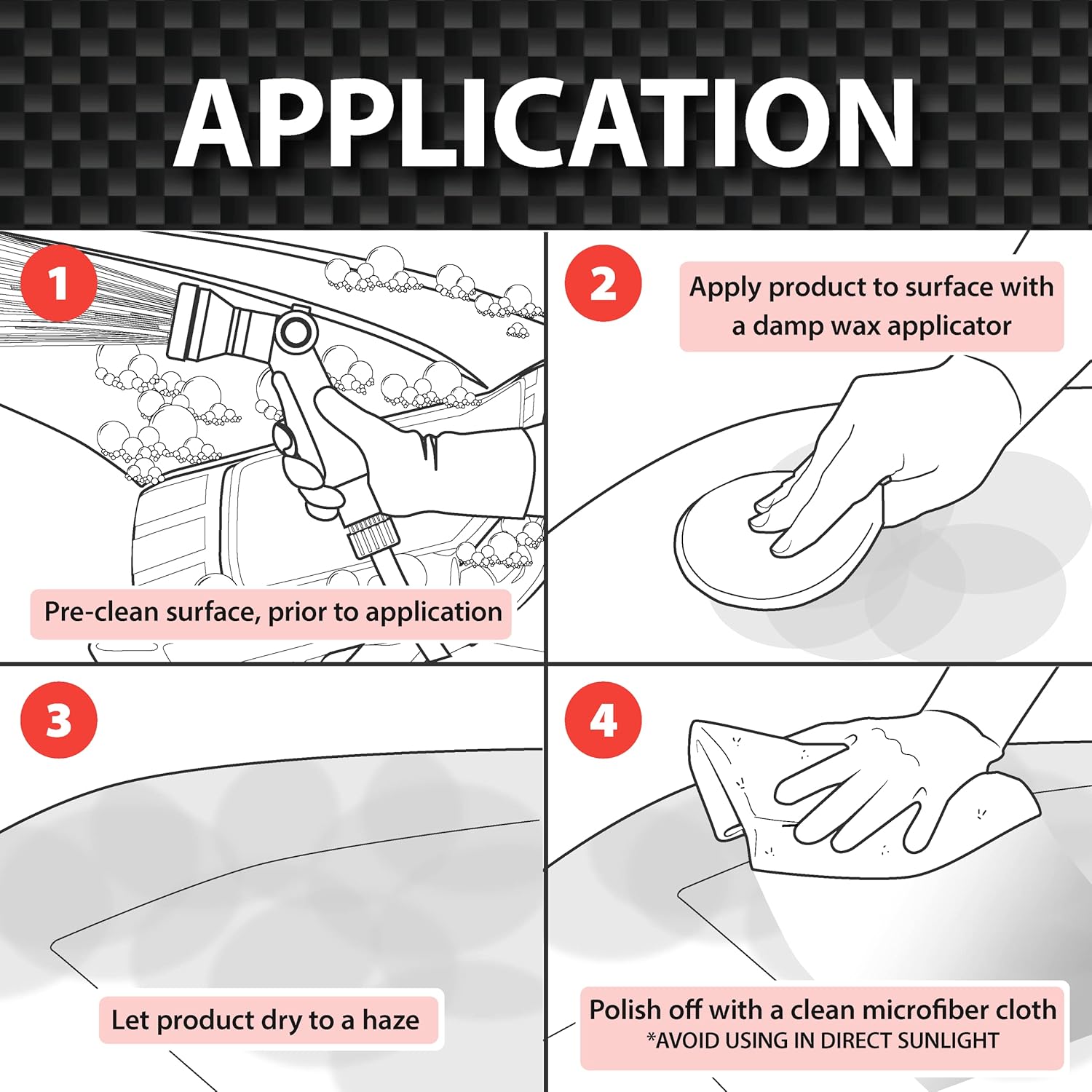 APPLICATION

1

Pre-clean surface, prior to application

2

Apply product to surface with a damp wax applicator

3

Let product dry to a haze

4

Polish off with a clean microfiber cloth
*AVOID USING IN DIRECT SUNLIGHT