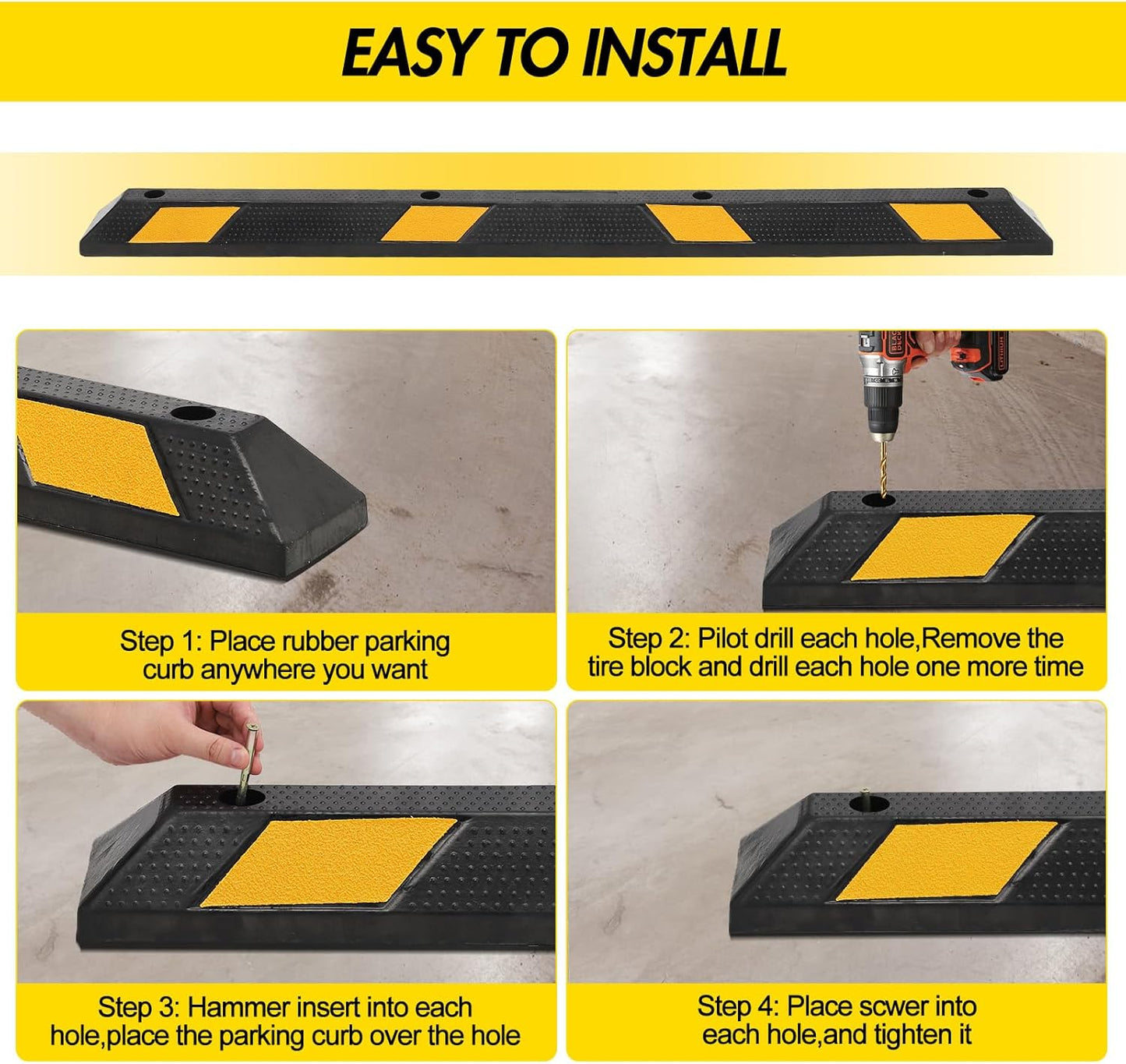 EASY TO INSTALL

Step 1: Place rubber parking curb anywhere you want

Step 2: Pilot drill each hole,Remove the tire block and drill each hole one more time

Step 3: Hammer insert into each hole,place the parking curb over the hole

Step 4: Place scwer into each hole,and tighten it