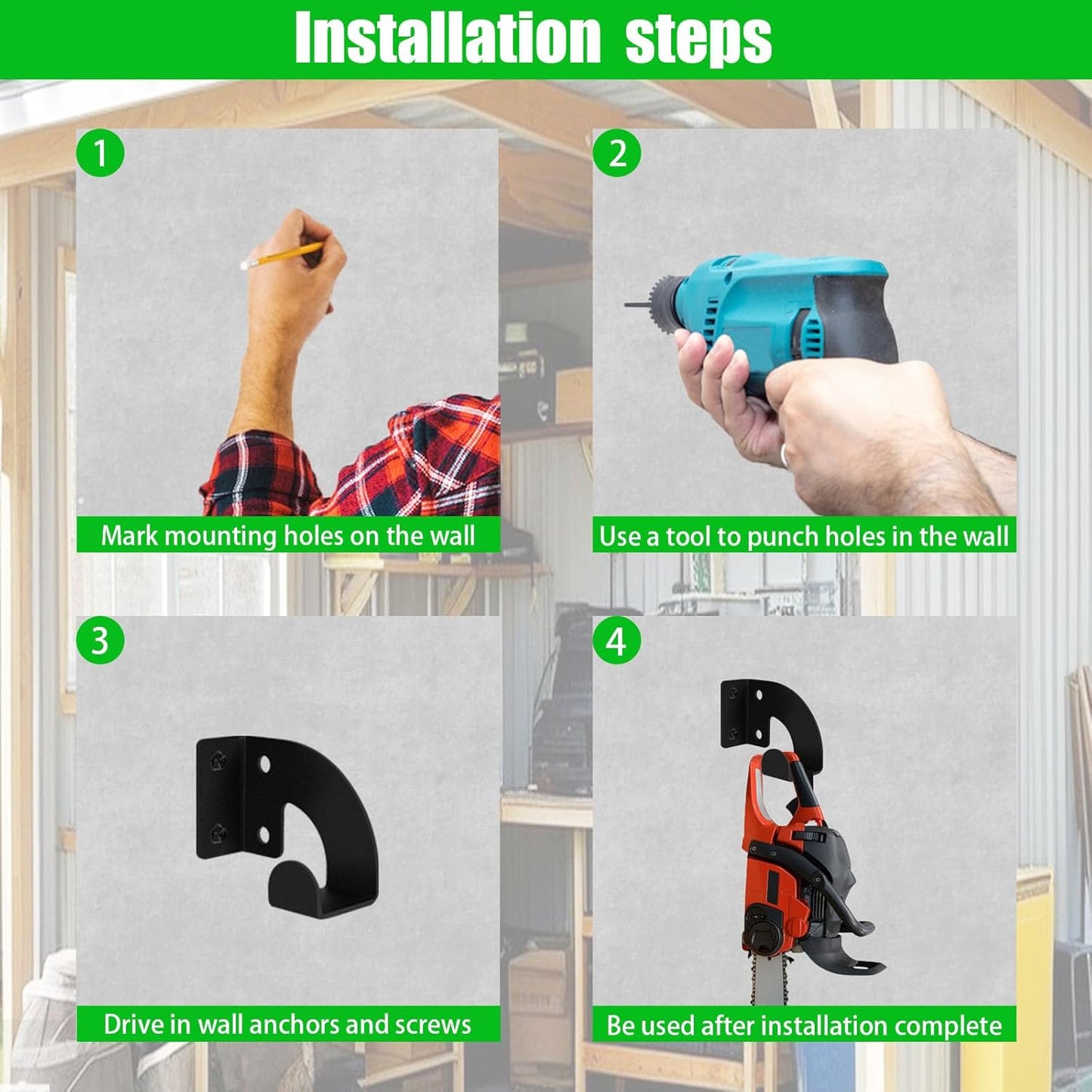 Installation steps

1

Mark mounting holes on the wall

2

Use a tool to punch holes in the wall

3

Drive in wall anchors and screws

4

Be used after installation complete