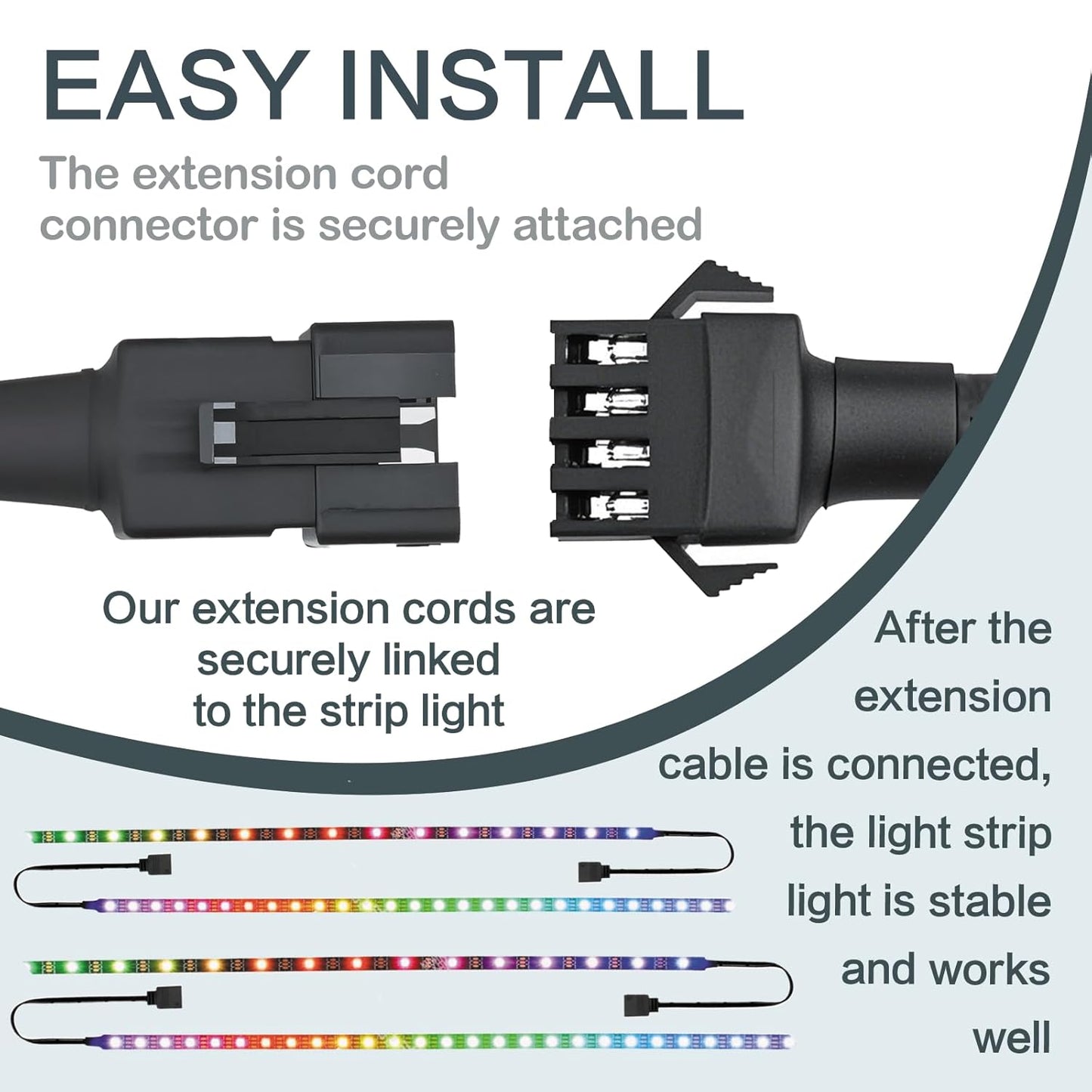 EASY INSTALL

The extension cord connector is securely attached

Our extension cords are securely linked to the strip light

After the extension cable is connected, the light strip light is stable and works well