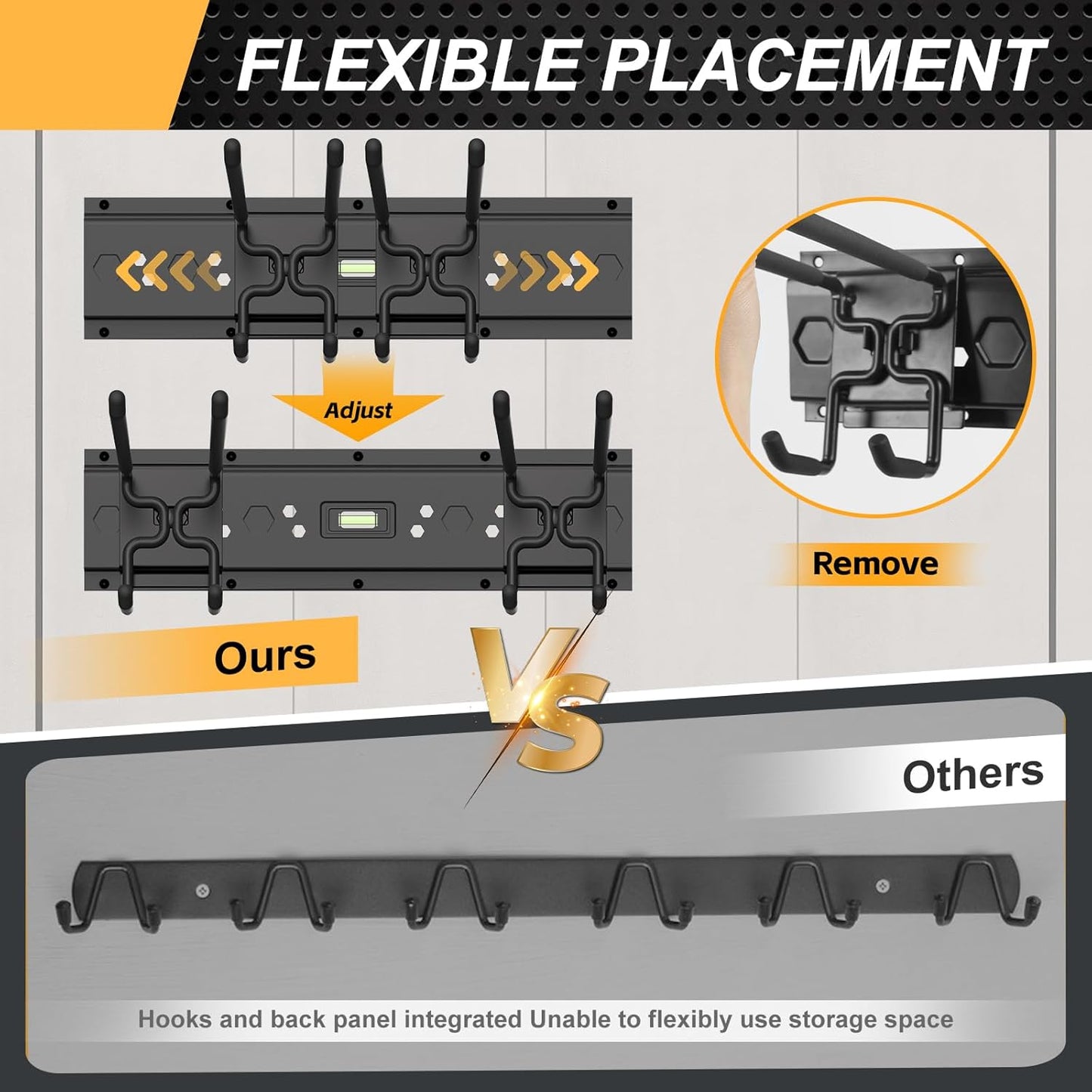 FLEXIBLE PLACEMENT

Adjust

Remove

Ours

VS

Others

Hooks and back panel integrated Unable to flexibly use storage space