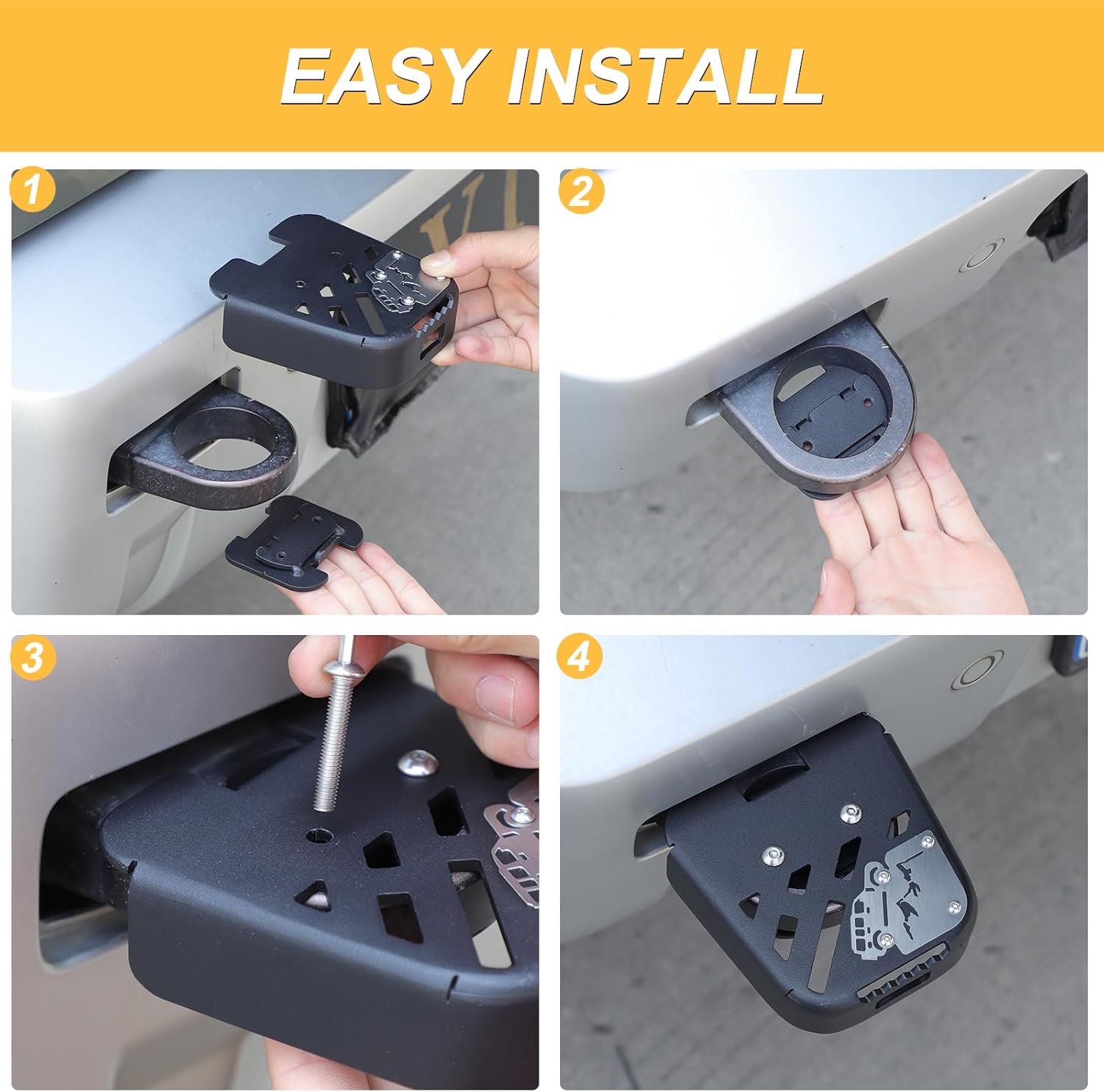 EASY INSTALL

1

2

3

4