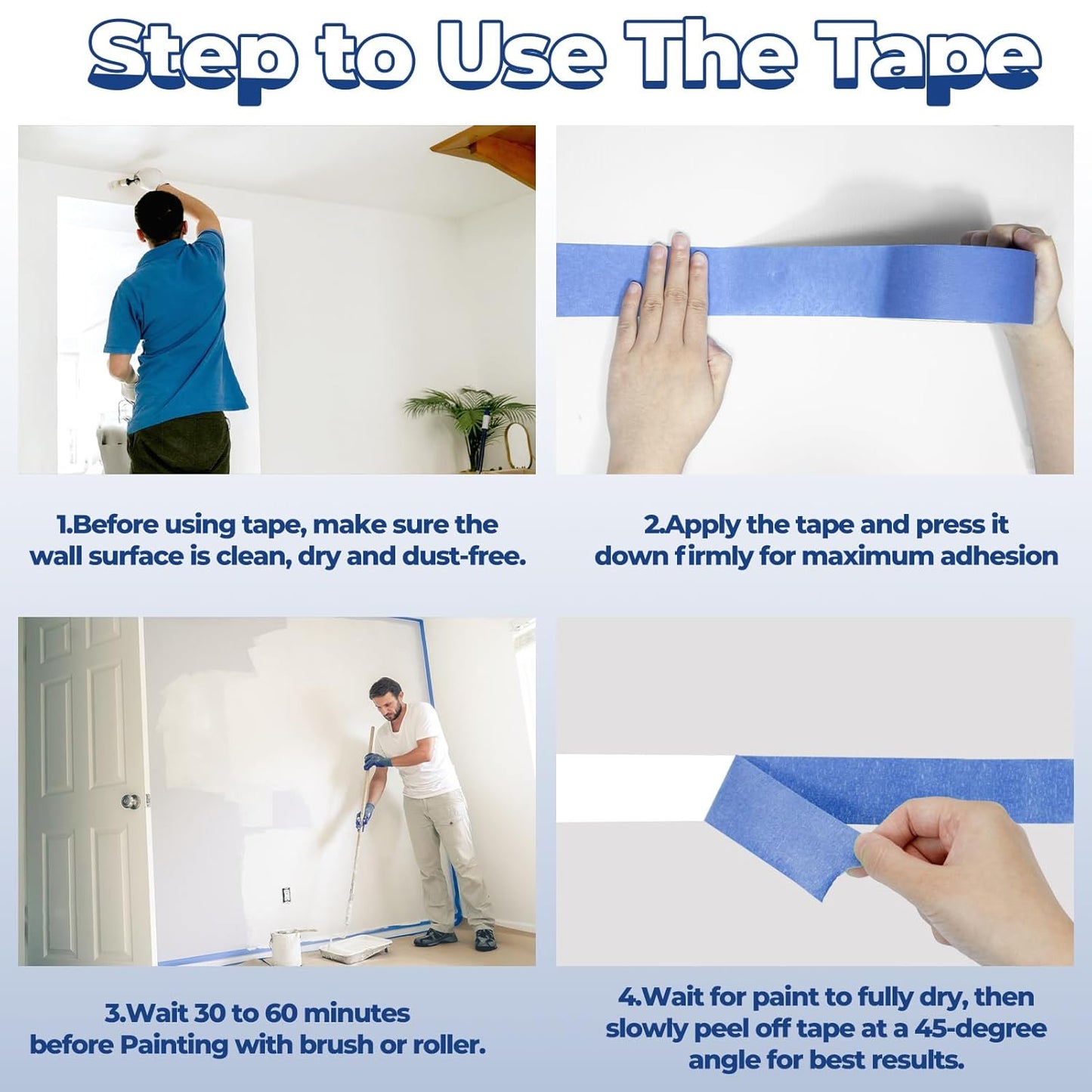 Step to Use The Tape

1.Before using tape, make sure the wall surface is clean, dry and dust-free.

2.Apply the tape and press it down firmly for maximum adhesion

3.Wait 30 to 60 minutes before Painting with brush or roller.

4.Wait for paint to fully dry, then slowly peel off tape at a 45-degree angle for best results.