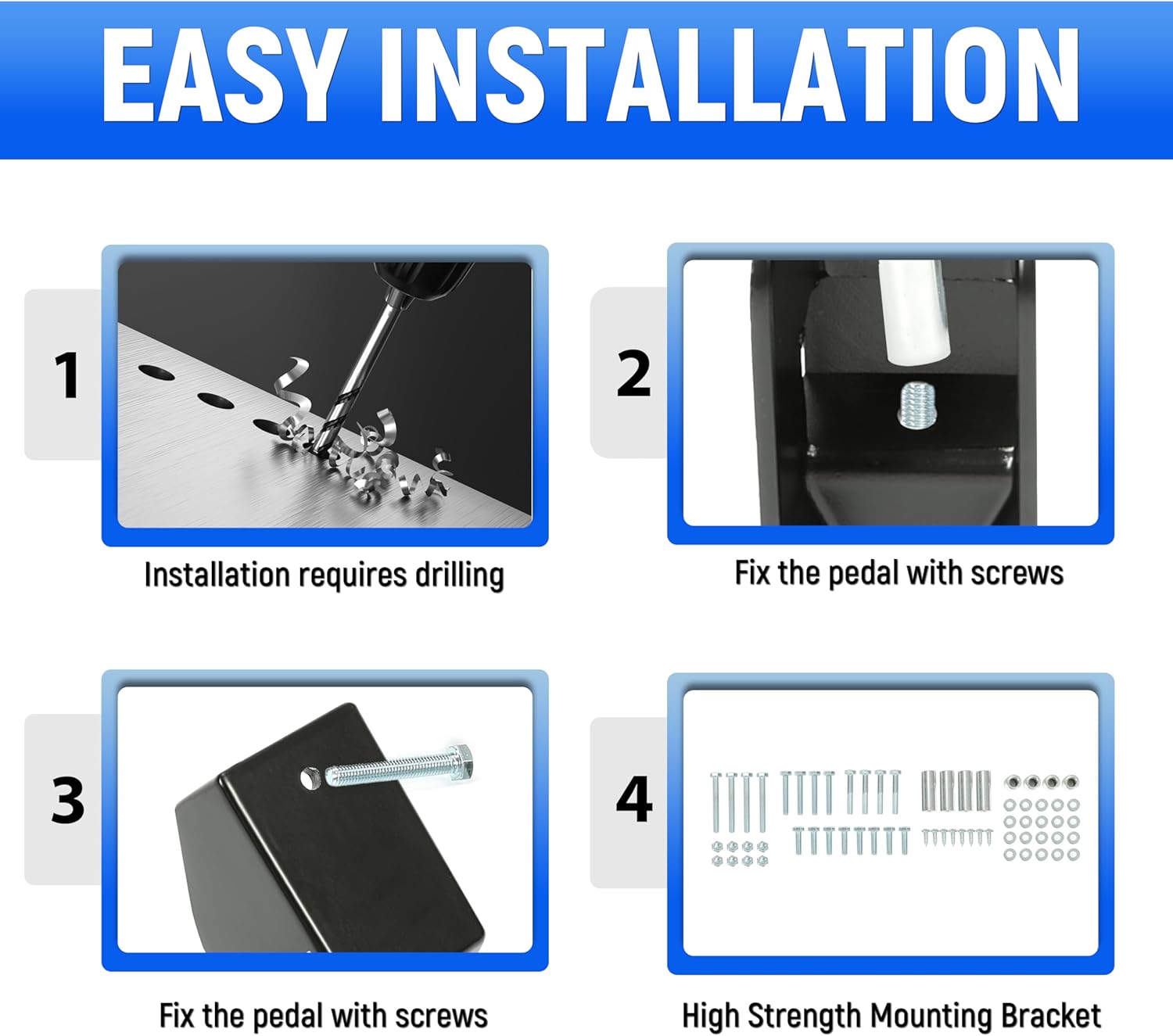 EASY INSTALLATION

1

Installation requires drilling

2

Fix the pedal with screws

3

Fix the pedal with screws

4

High Strength Mounting Bracket