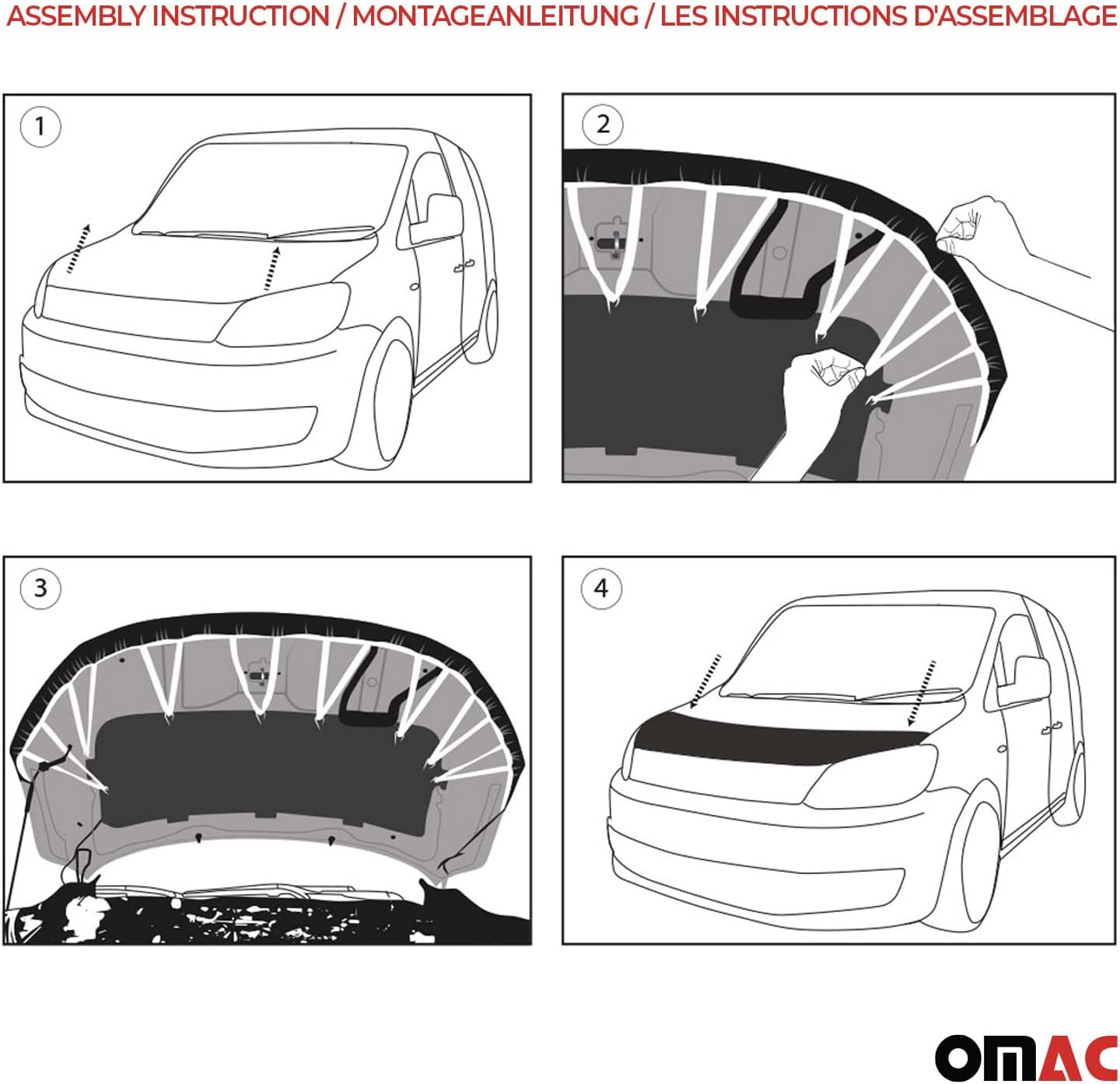 ASSEMBLY INSTRUCTION / MONTAGEANLEITUNG / LES INSTRUCTIONS D'ASSEMBLAGE

1

2

3

4

OMAC