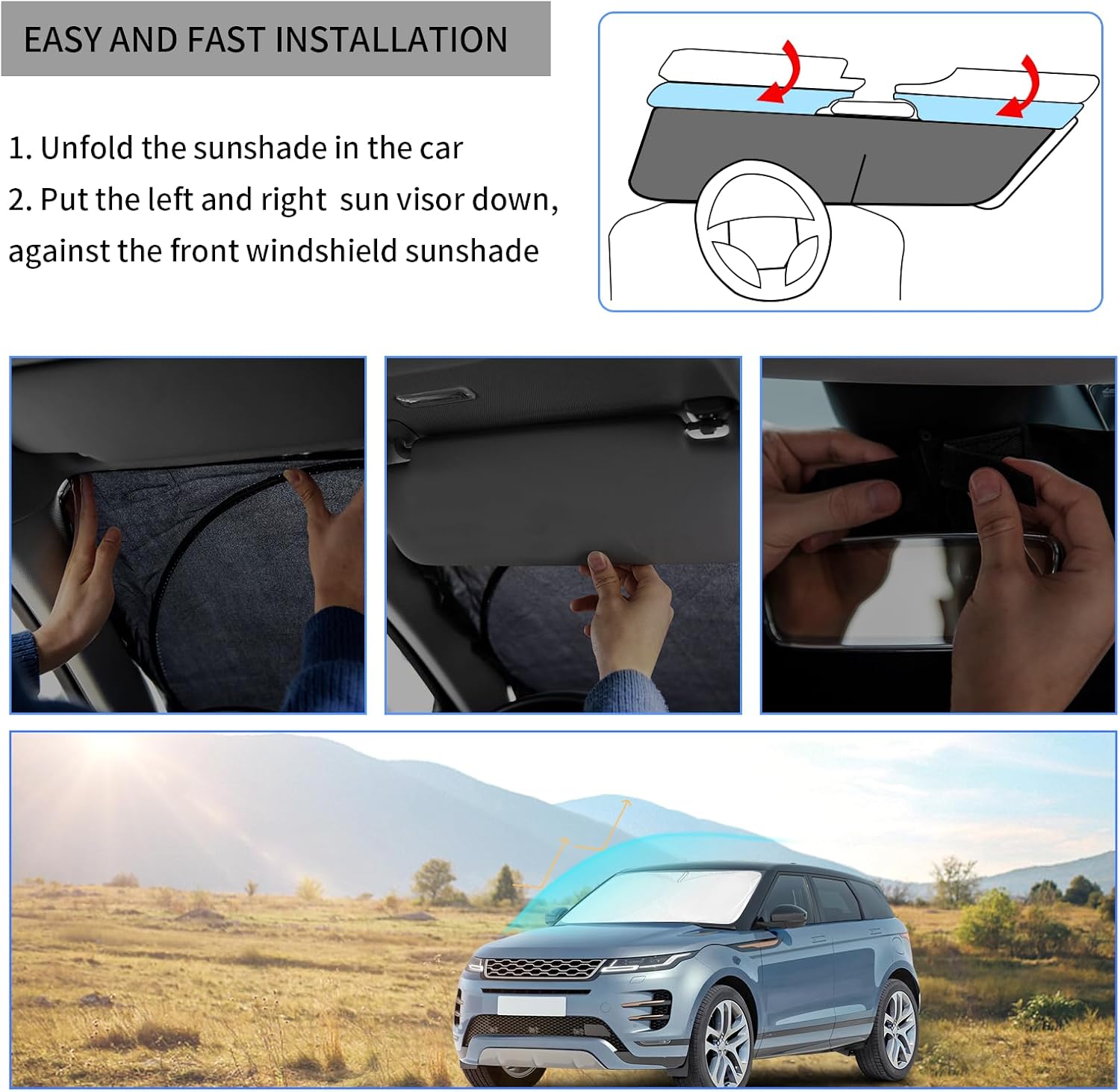 EASY AND FAST INSTALLATION

1. Unfold the sunshade in the car
2. Put the left and right sun visor down, against the front windshield sunshade