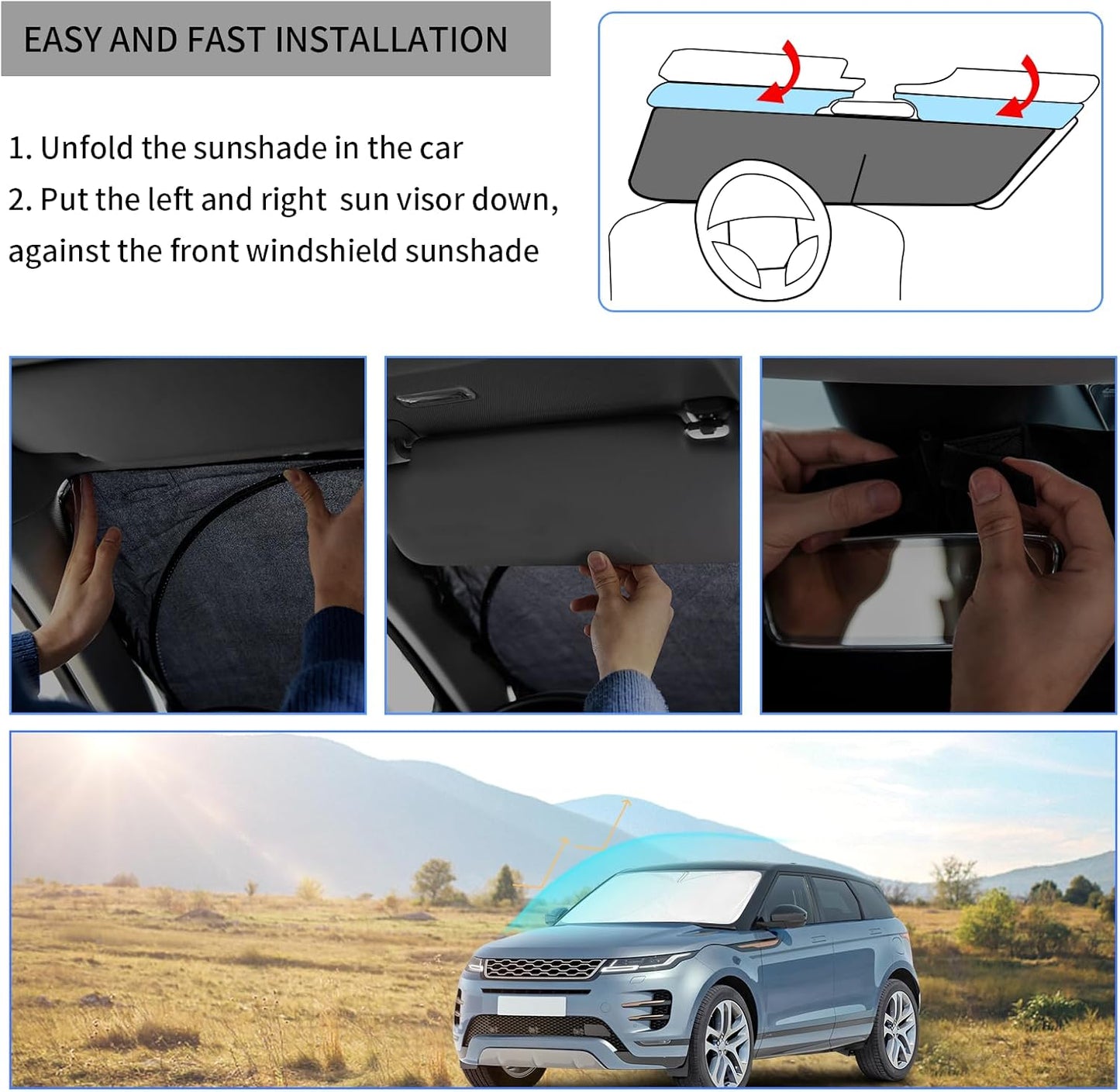 EASY AND FAST INSTALLATION

1. Unfold the sunshade in the car

2. Put the left and right sun visor down, against the front windshield sunshade