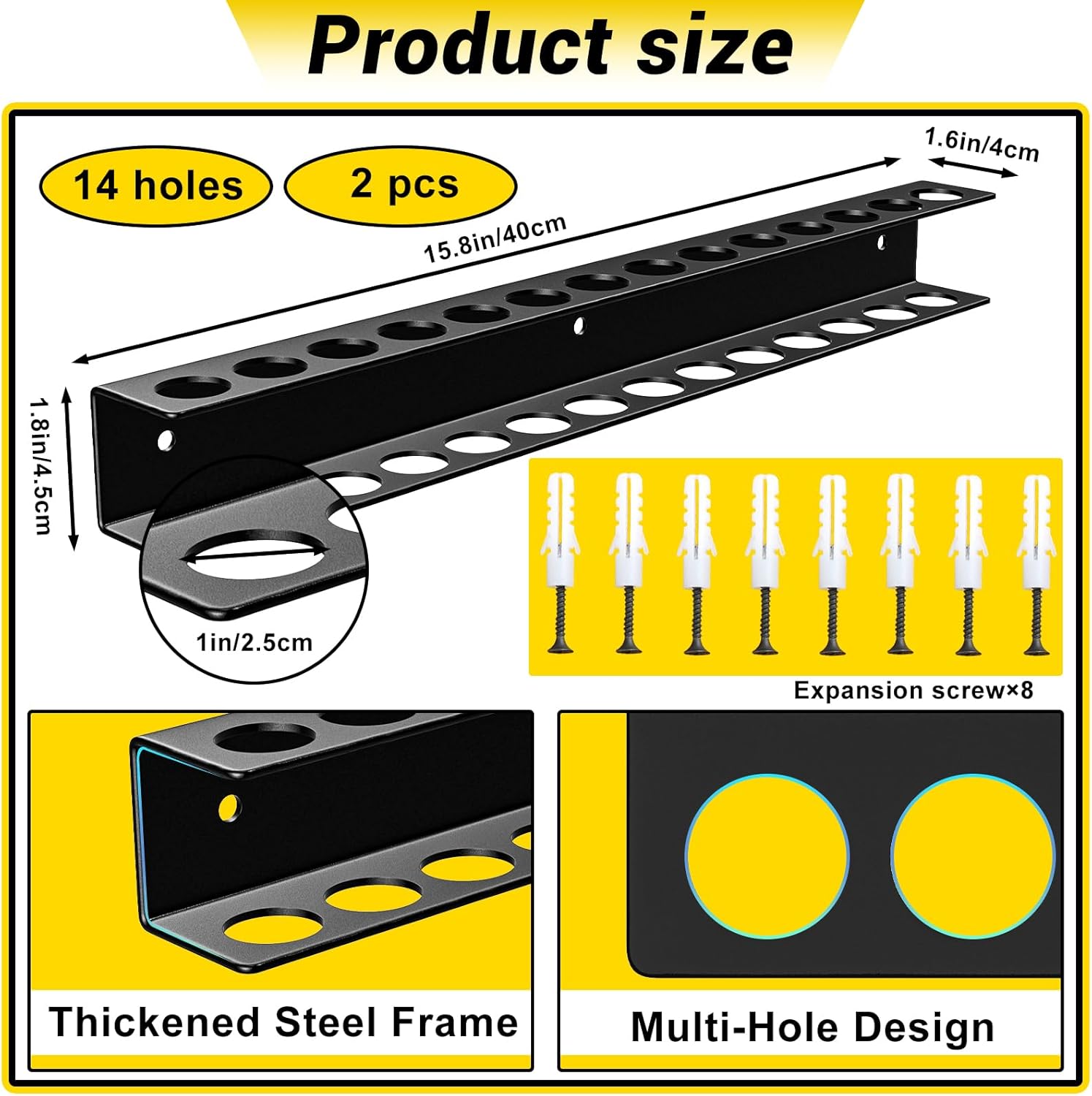 Product size

14 holes

2 pcs

1.6in/4cm

15.8in/40cm

1.8in/4.5cm

1in/2.5cm

Expansion screw×8

Thickened Steel Frame

Multi-Hole Design