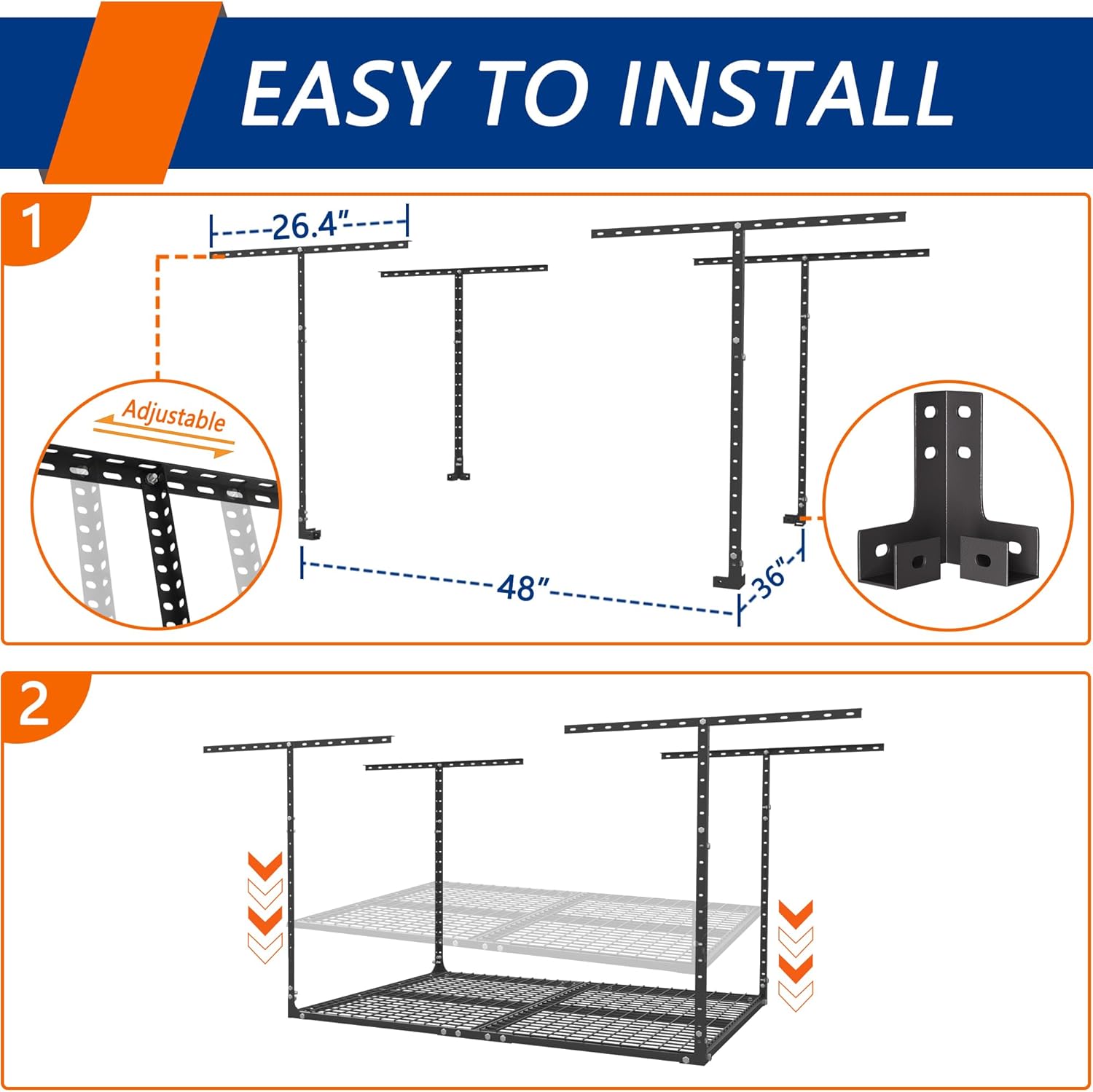 EASY TO INSTALL

1

26.4″

Adjustable

48″

36″

2