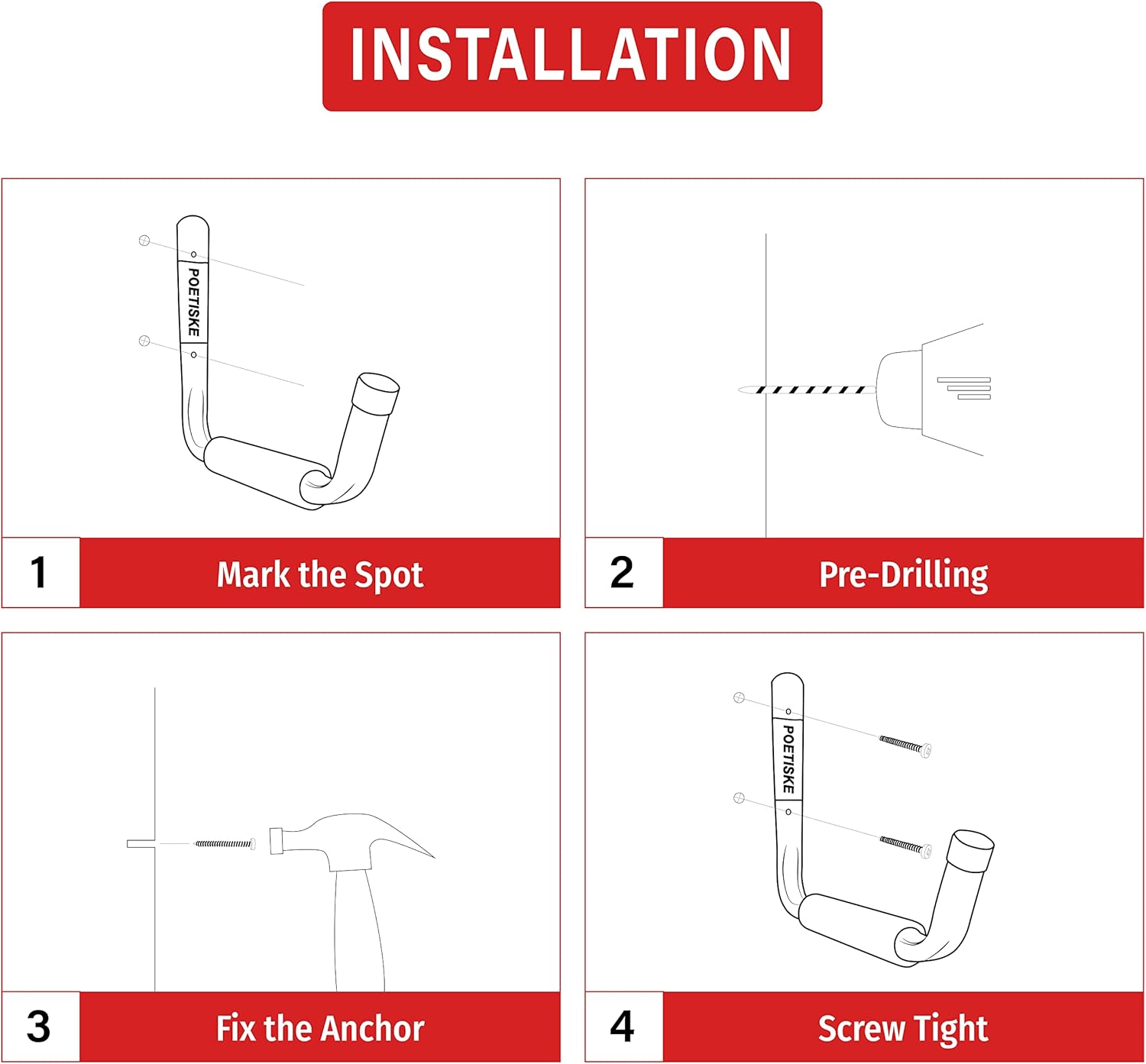 INSTALLATION

POETISKE

1 Mark the Spot

2 Pre-Drilling

3 Fix the Anchor

POETISKE

4 Screw Tight