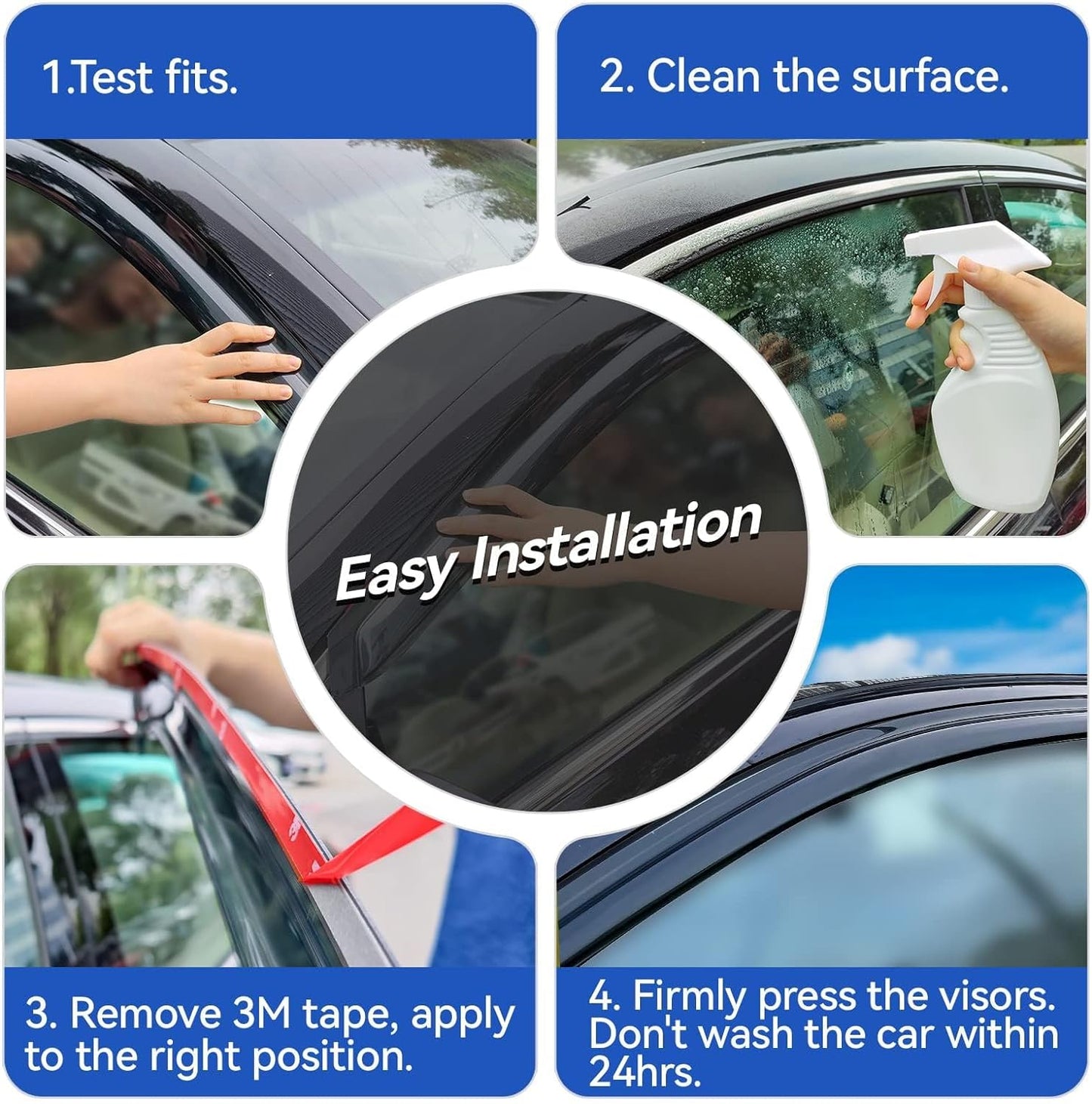 1.Test fits.

2. Clean the surface.

Easy Installation

3. Remove 3M tape, apply to the right position.

4. Firmly press the visors. Don't wash the car within 24hrs.