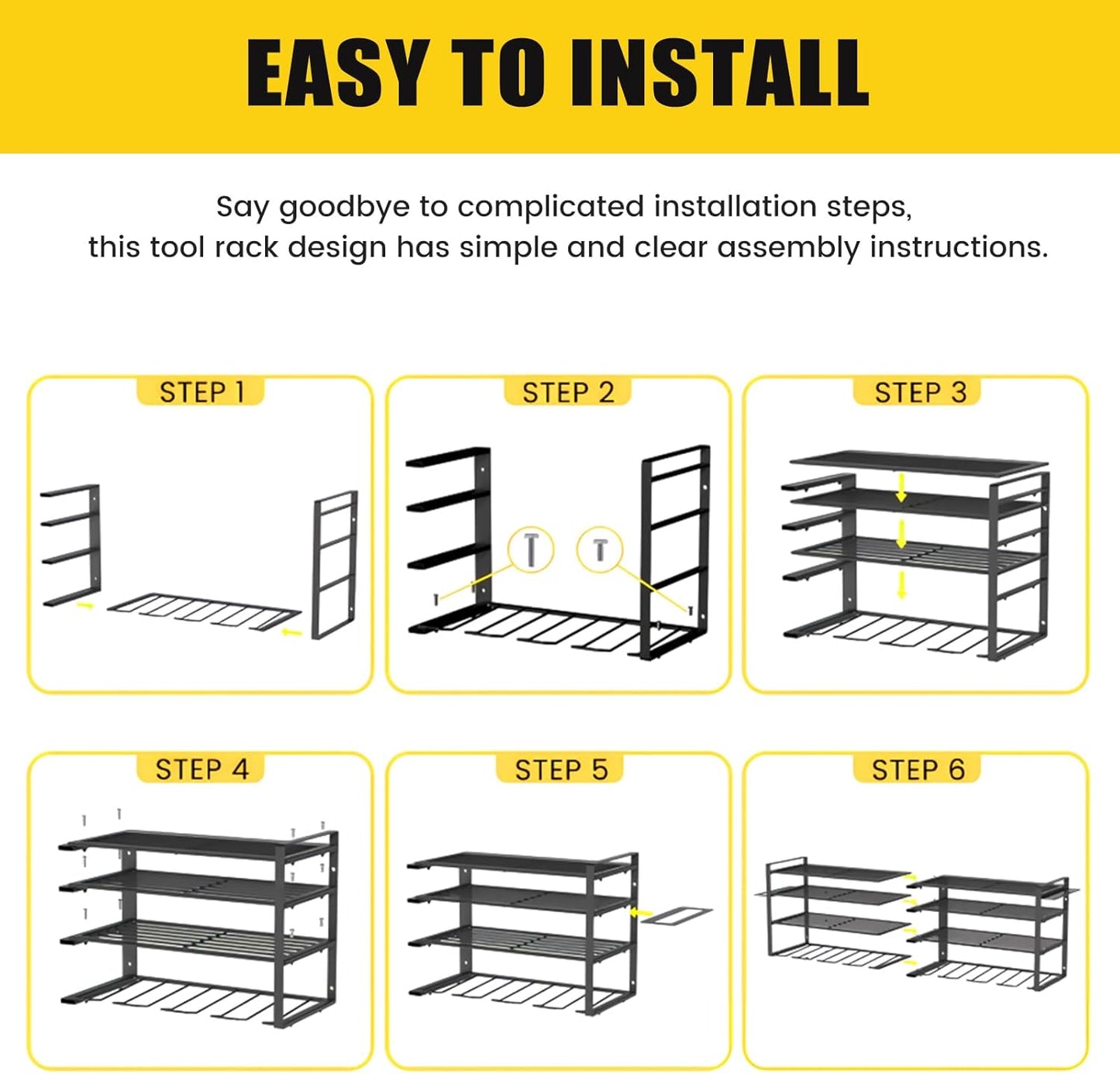 EASY TO INSTALL

Say goodbye to complicated installation steps, this tool rack design has simple and clear assembly instructions.

STEP 1

STEP 2

STEP 3

STEP 4

STEP 5

STEP 6