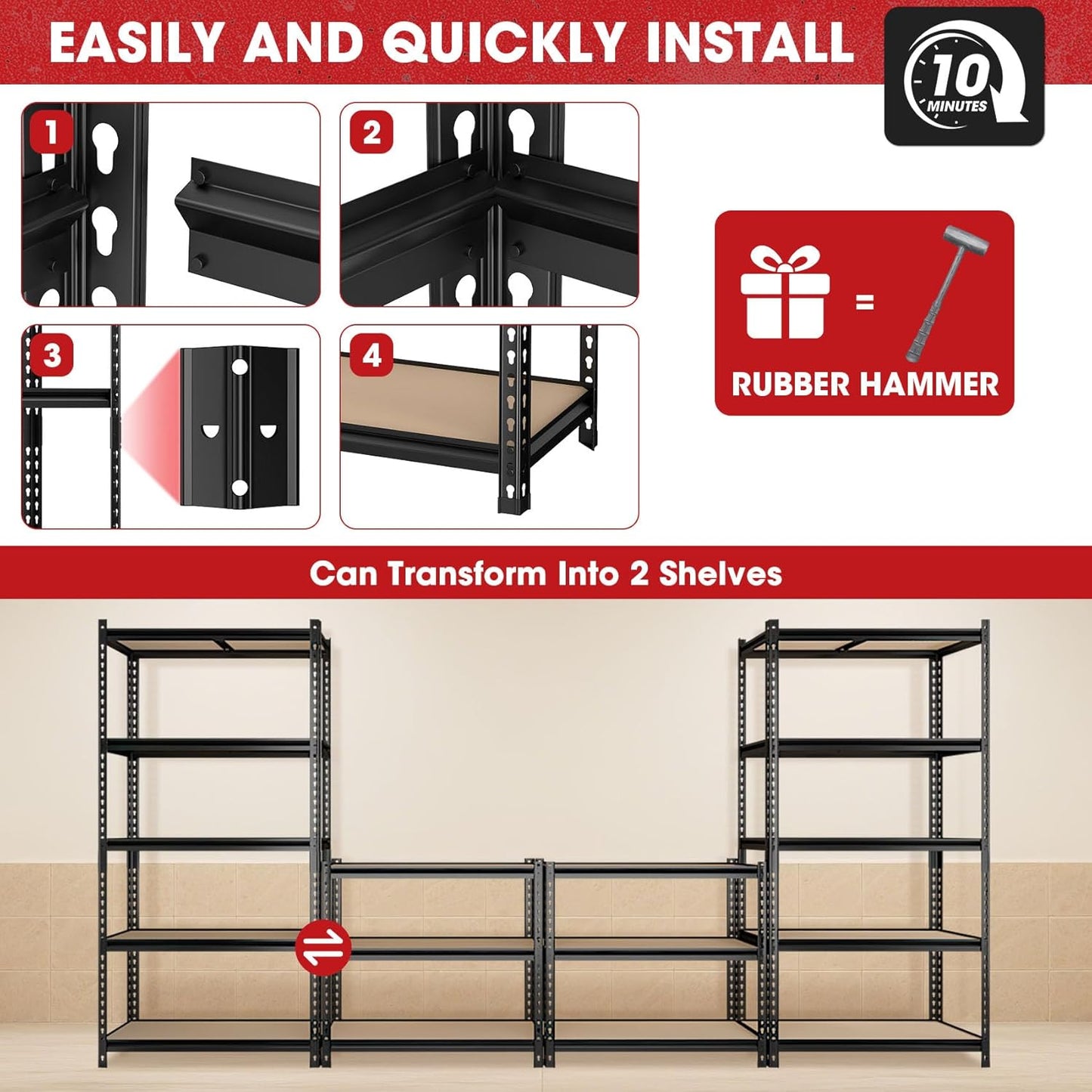 EASILY AND QUICKLY INSTALL

10 MINUTES

1

2

3

4

=

RUBBER HAMMER

Can Transform Into 2 Shelves