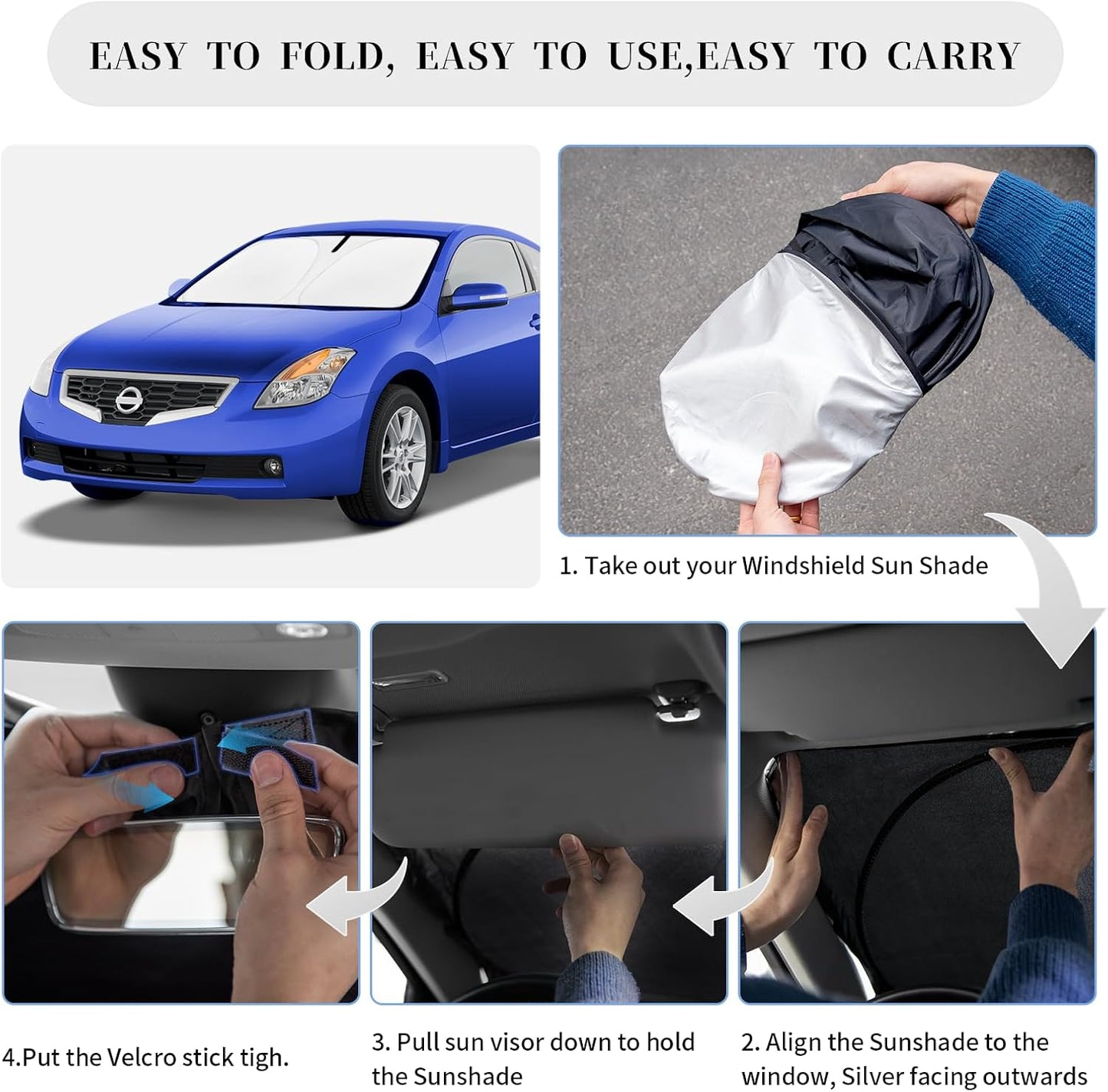 EASY TO FOLD, EASY TO USE,EASY TO CARRY

1. Take out your Windshield Sun Shade

4.Put the Velcro stick tigh.

3. Pull sun visor down to hold the Sunshade

2. Align the Sunshade to the window, Silver facing outwards