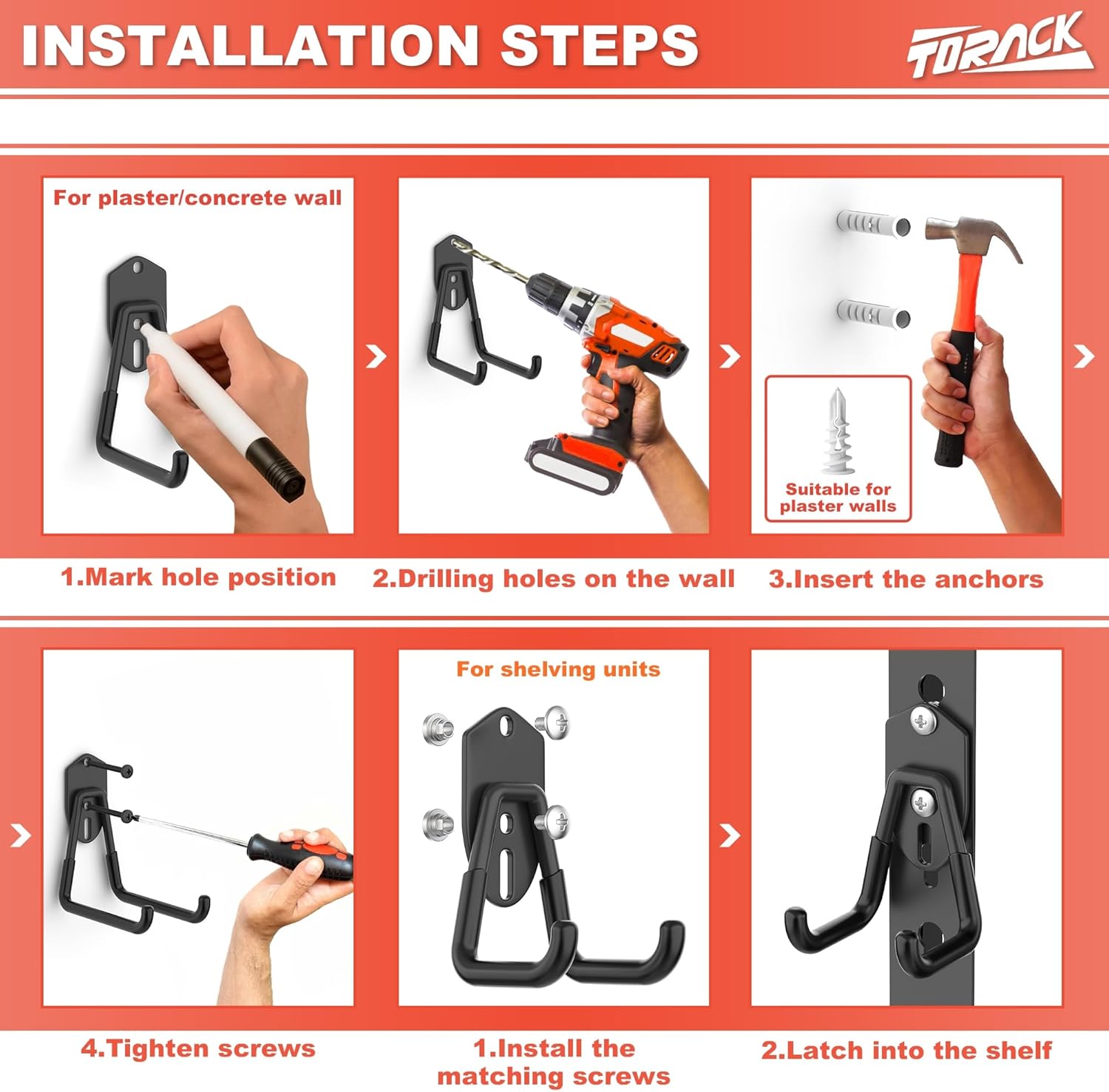 INSTALLATION STEPS

TORACK

For plaster/concrete wall

Suitable for plaster walls

1.Mark hole position

2.Drilling holes on the wall

3.Insert the anchors

For shelving units

4.Tighten screws

1.Install the matching screws

2.Latch into the shelf